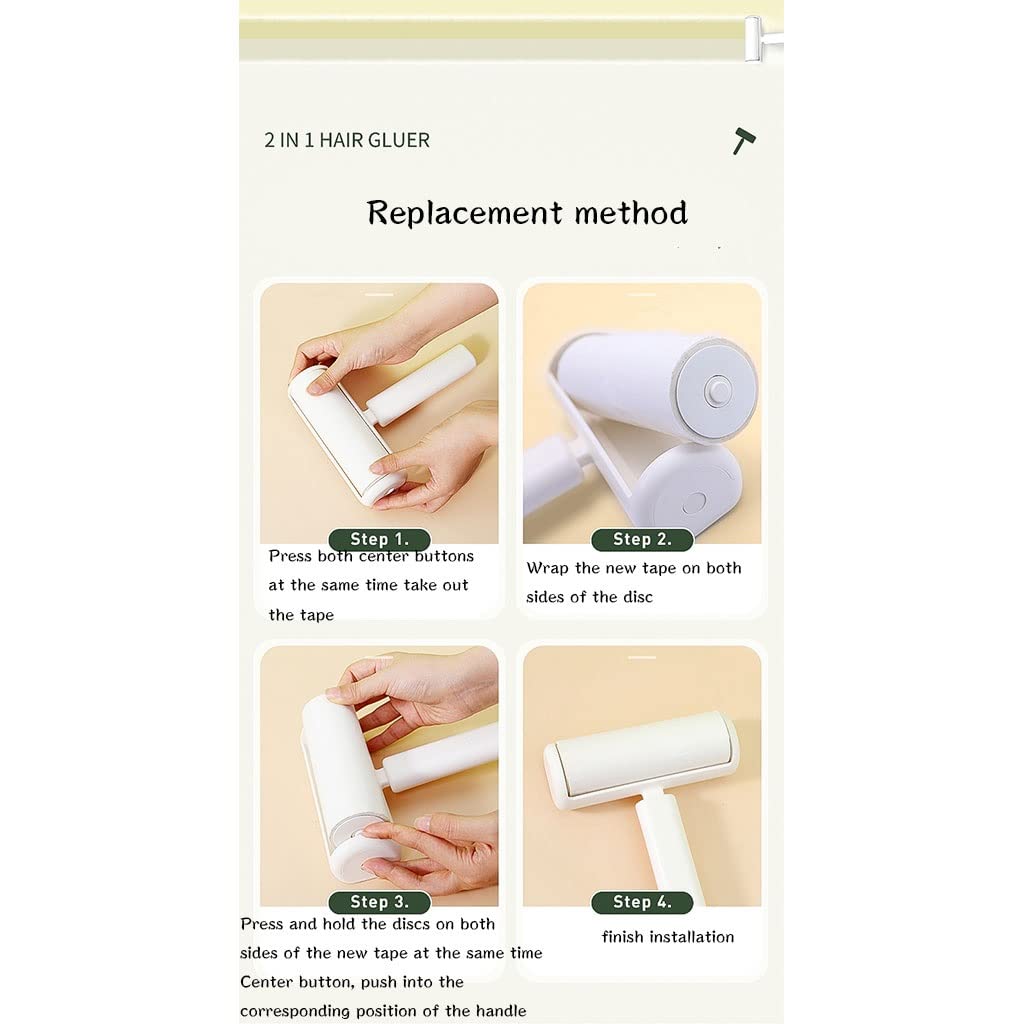 2 IN 1 HAIR GLUER

Replacement method

Step 1.
Press both center buttons at the same time take out the tape

Step 2.
Wrap the new tape on both sides of the disc

Step 3.
Press and hold the discs on both sides of the new tape at the same time Center button, push into the corresponding position of the handle

Step 4.
finish installation