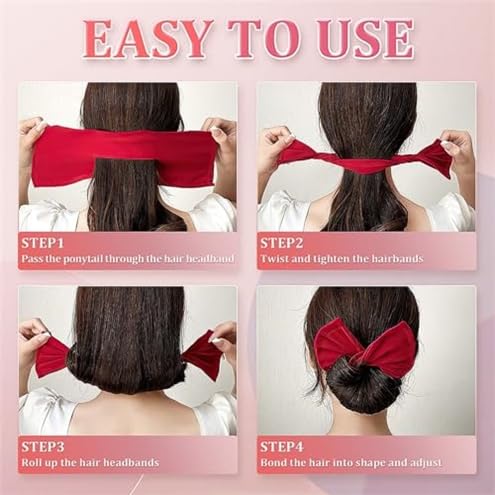 EASY TO USE

STEP1
Pass the ponytail through the hair headband

STEP2
Twist and tighten the hairbands

STEP3
Roll up the hair headbands

STEP4
Bond the hair into shape and adjust