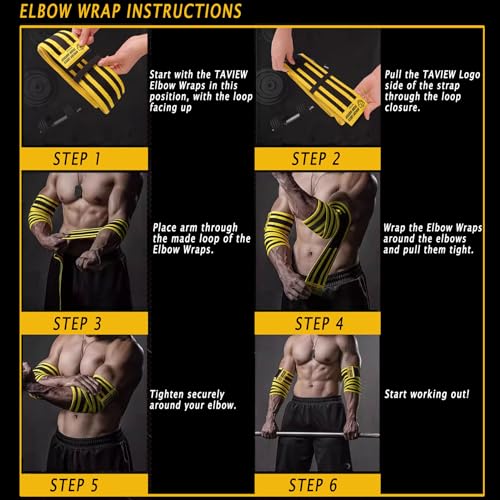 ELBOW WRAP INSTRUCTIONS

Start with the TAVIEW Elbow Wraps in this position, with the loop facing up

STEP 1

Pull the TAVIEW Logo side of the strap through the loop closure.

STEP 2

Place arm through the made loop of the Elbow Wraps.

STEP 3

Wrap the Elbow Wraps around the elbows and pull them tight.

STEP 4

Tighten securely around your elbow.

STEP 5

Start working out!

STEP 6