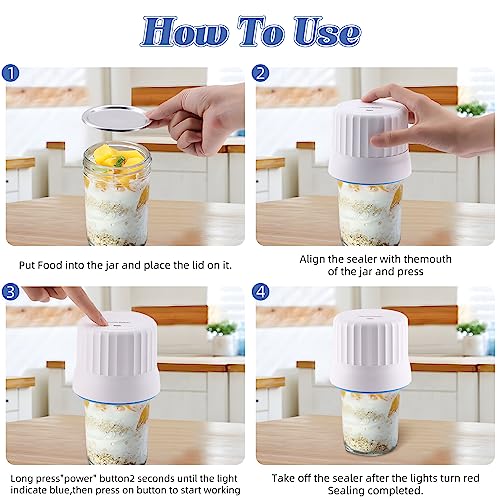 How To Use

1

Put Food into the jar and place the lid on it.

2

Align the sealer with themouth of the jar and press

3

Long press"power" button2 seconds until the light indicate blue,then press on button to start working

4

Take off the sealer after the lights turn red Sealing completed.