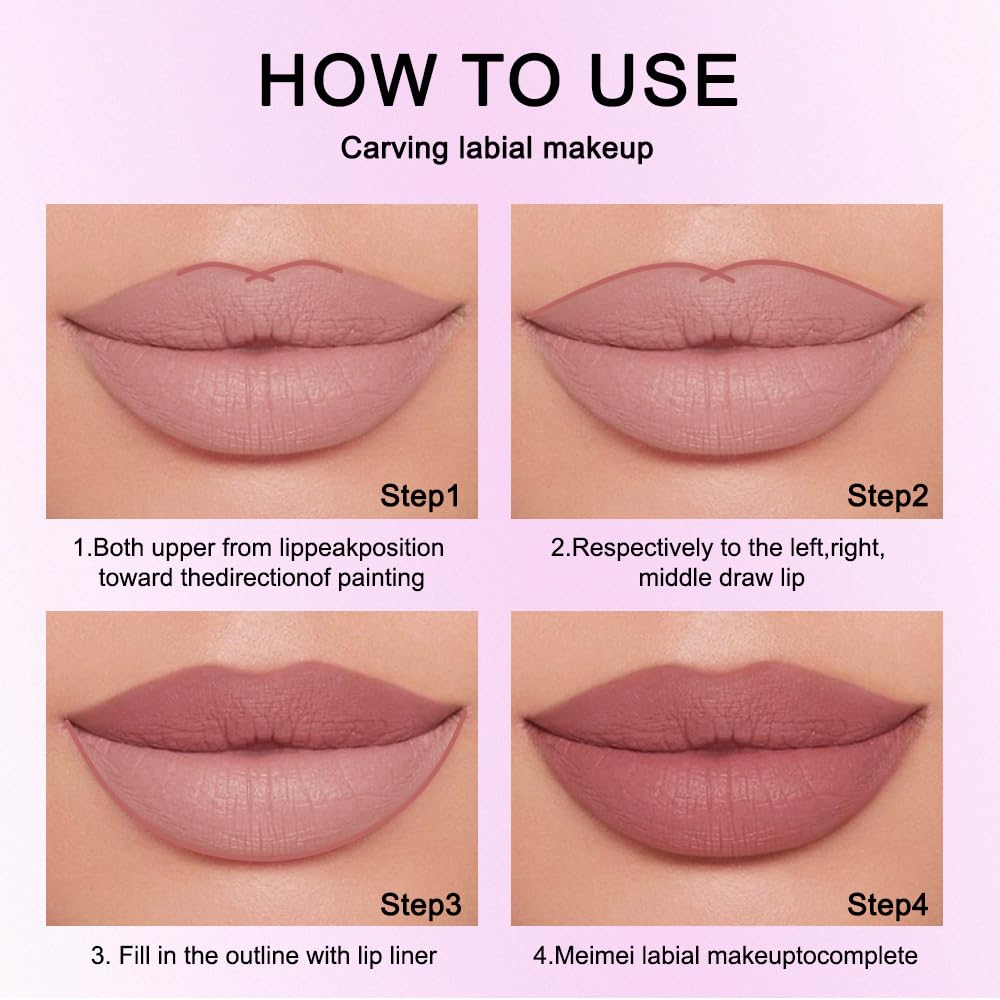 HOW TO USE

Carving labial makeup

Step1

1.Both upper from lippeakposition toward thedirectionof painting

Step2

2.Respectively to the left,right, middle draw lip

Step3

3. Fill in the outline with lip liner

Step4

4.Meimei labial makeuptocomplete