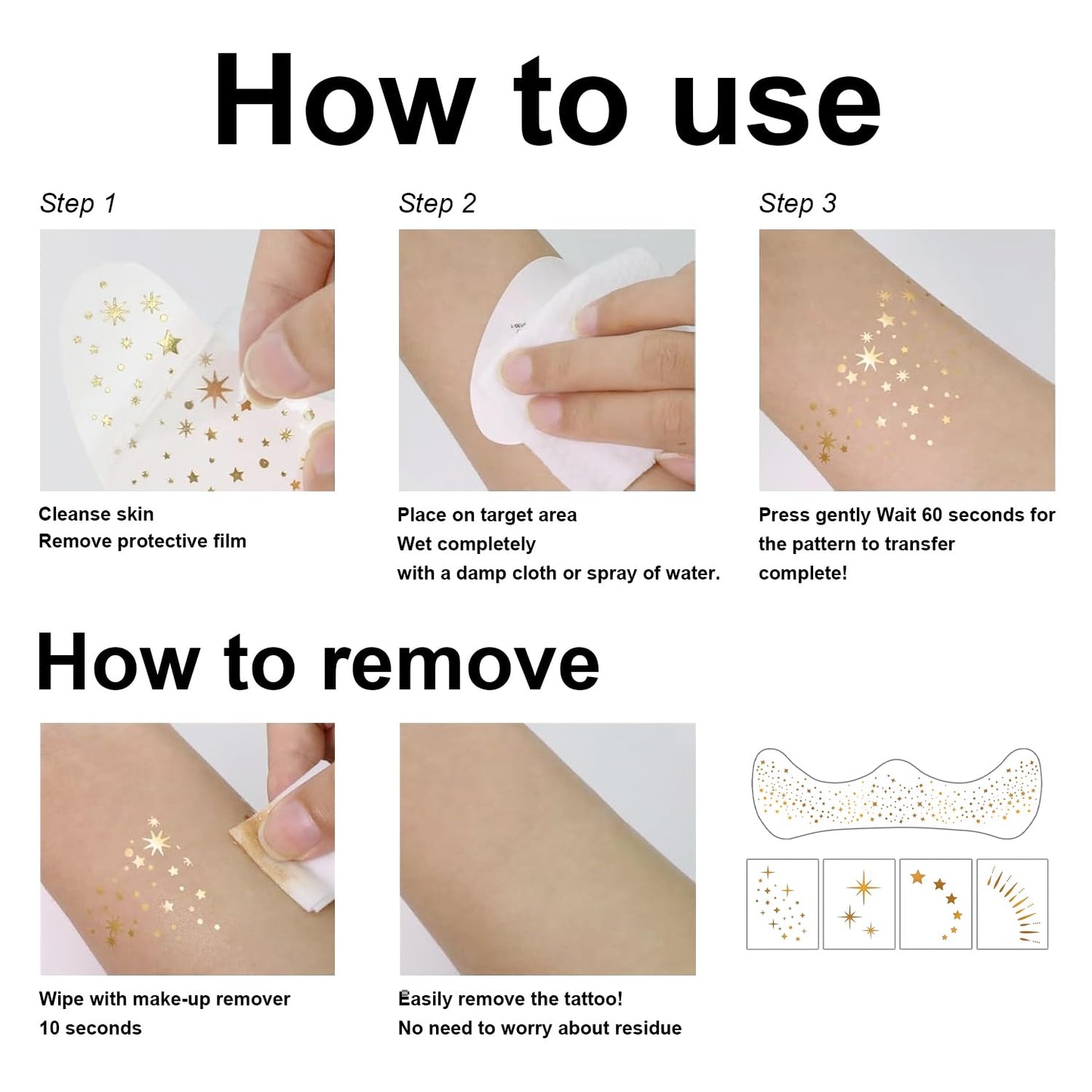 How to use

Step 1

Cleanse skin
Remove protective film

Step 2

Place on target area
Wet completely
with a damp cloth or spray of water.

Step 3

Press gently Wait 60 seconds for the pattern to transfer complete!

How to remove

Wipe with make-up remover
10 seconds

Easily remove the tattoo!
No need to worry about residue