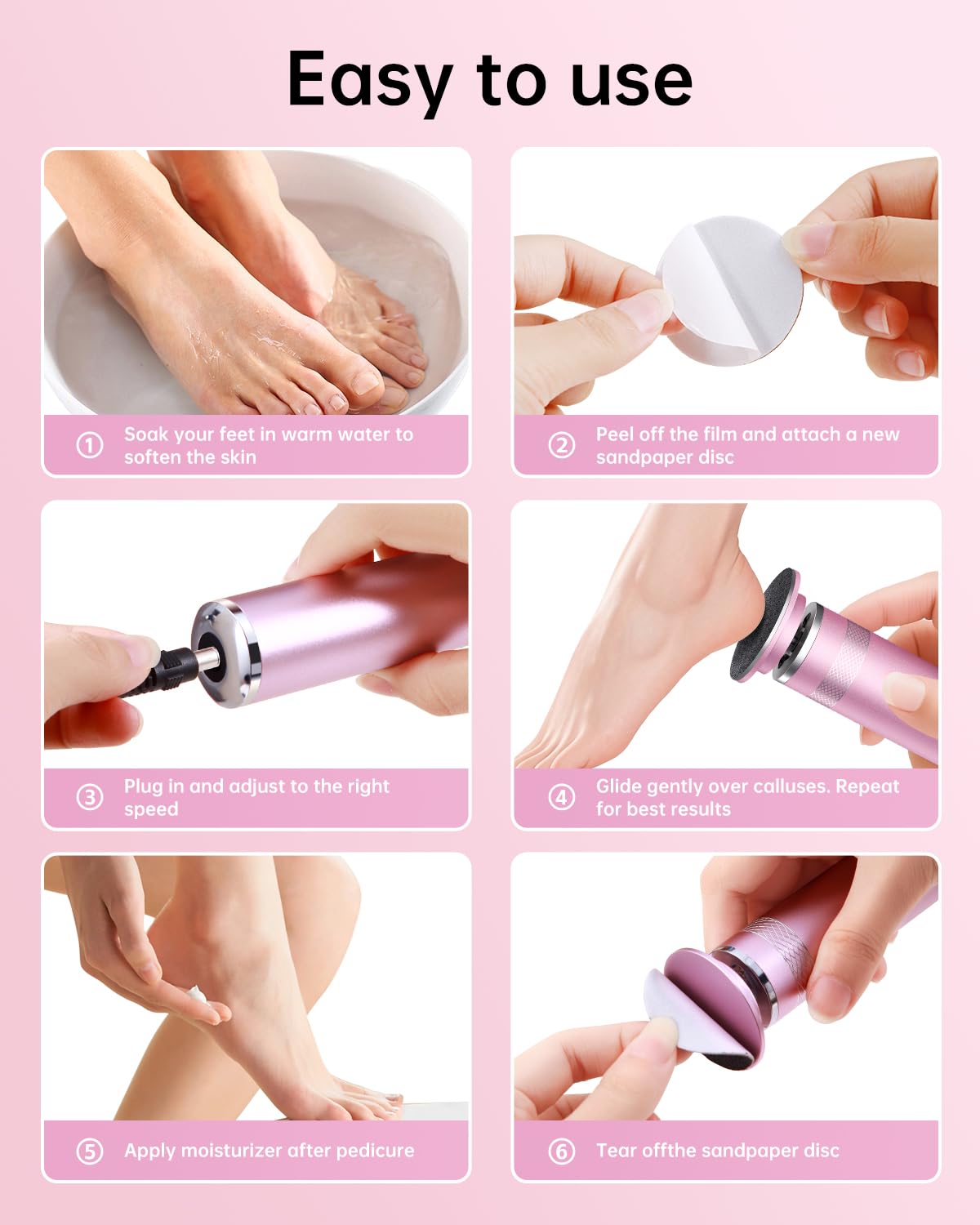 Easy to use

① Soak your feet in warm water to soften the skin

② Peel off the film and attach a new sandpaper disc

③ Plug in and adjust to the right speed

④ Glide gently over calluses. Repeat for best results

⑤ Apply moisturizer after pedicure

⑥ Tear offthe sandpaper disc