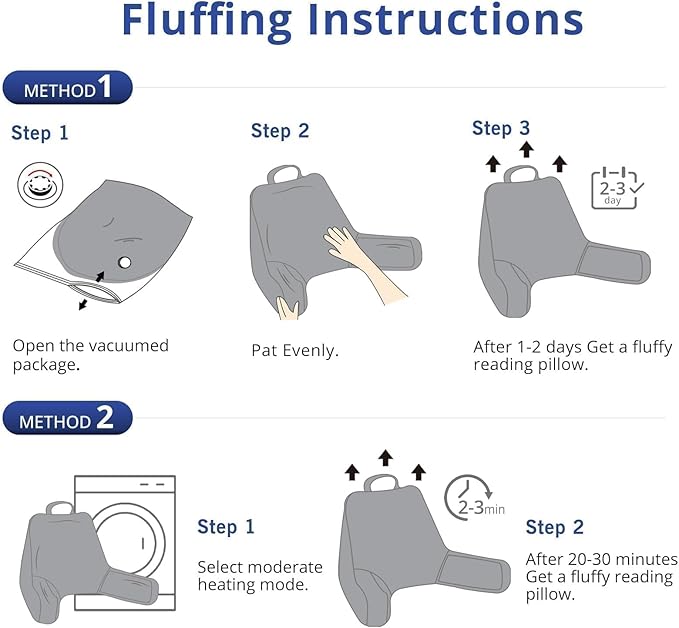 Fluffing Instructions

METHOD 1

Step 1

Open the vacuumed package.

Step 2

Pat Evenly.

Step 3

2-3 day

After 1-2 days Get a fluffy reading pillow.

METHOD 2

Step 1

Select moderate heating mode.

2-3min

Step 2

After 20-30 minutes Get a fluffy reading pillow.