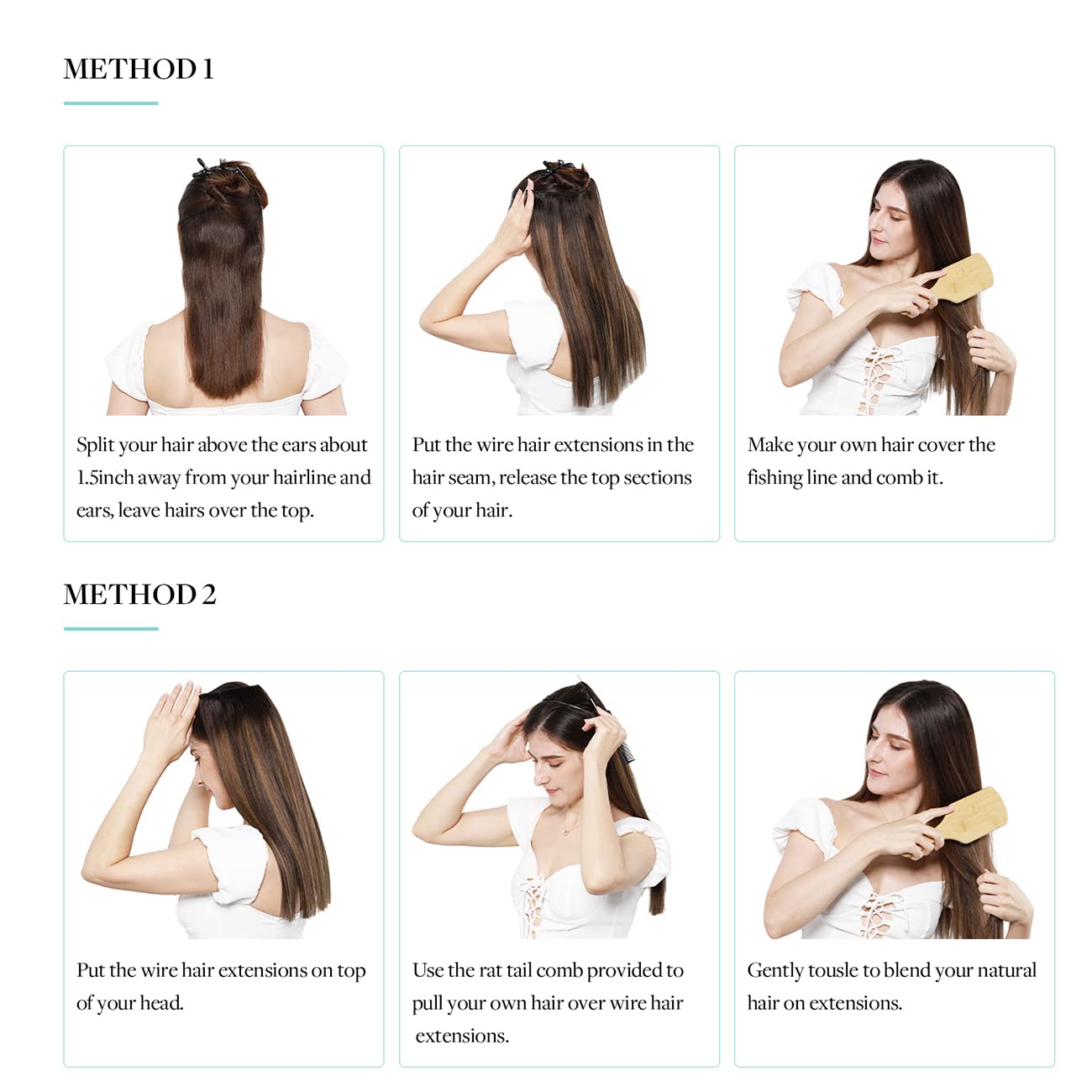 METHOD 1

Split your hair above the ears about 1.5inch away from your hairline and ears, leave hairs over the top.

Put the wire hair extensions in the hair seam, release the top sections of your hair.

Make your own hair cover the fishing line and comb it.

METHOD 2

Put the wire hair extensions on top of your head.

Use the rat tail comb provided to pull your own hair over wire hair extensions.

Gently tousle to blend your natural hair on extensions.