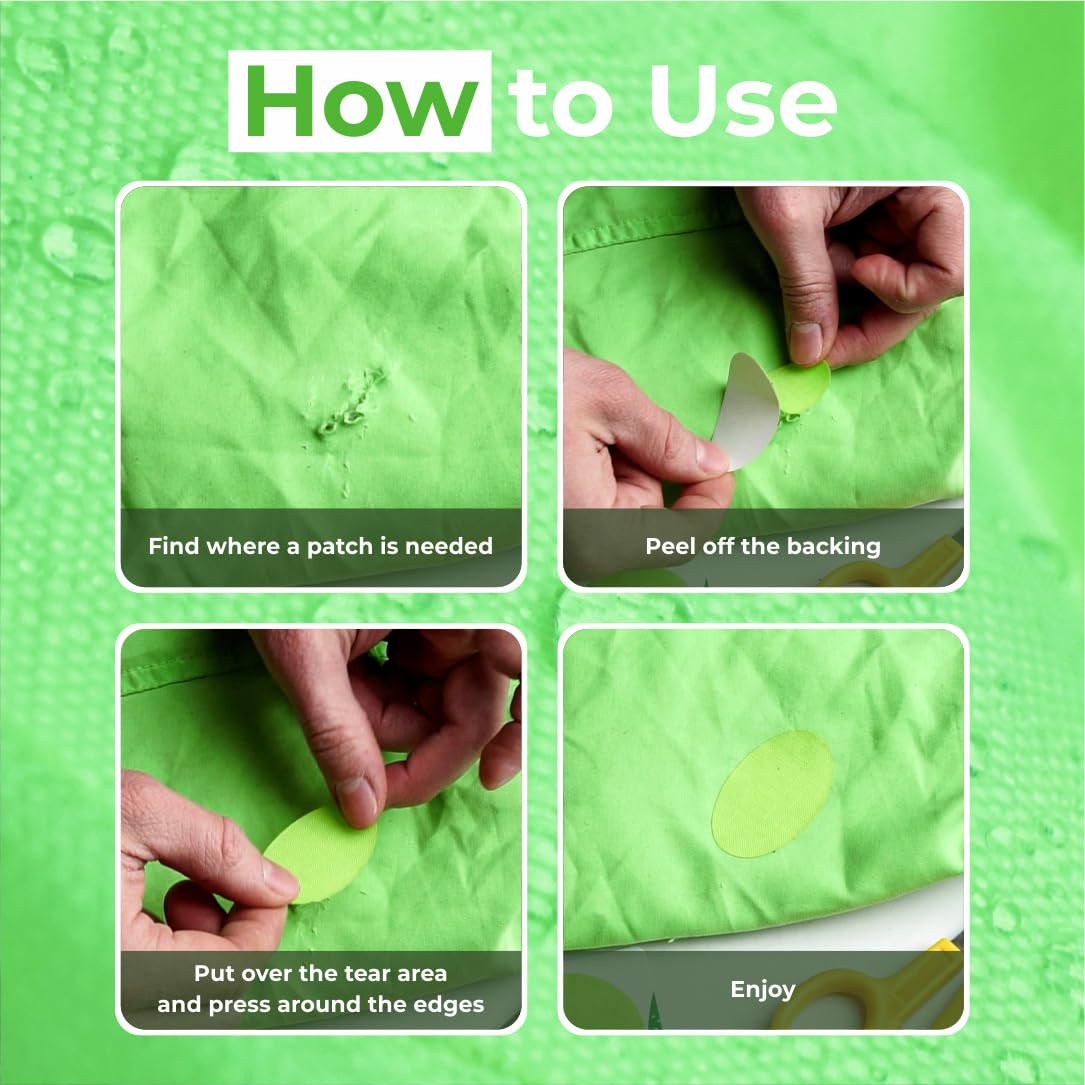 How to Use

Find where a patch is needed

Peel off the backing

Put over the tear area and press around the edges

Enjoy