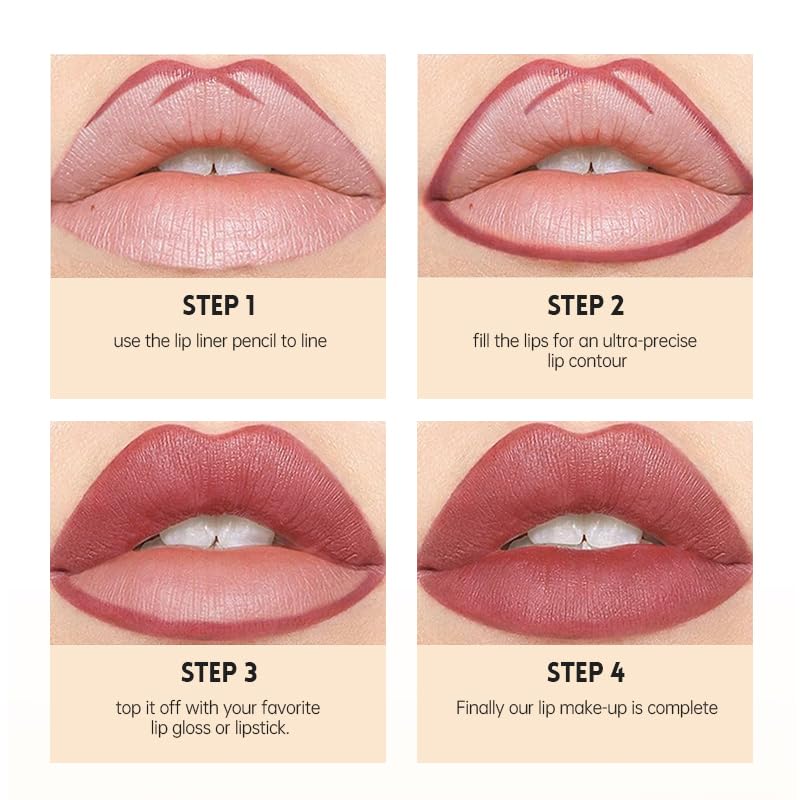 STEP 1
use the lip liner pencil to line

STEP 2
fill the lips for an ultra-precise lip contour

STEP 3
top it off with your favorite lip gloss or lipstick.

STEP 4
Finally our lip make-up is complete