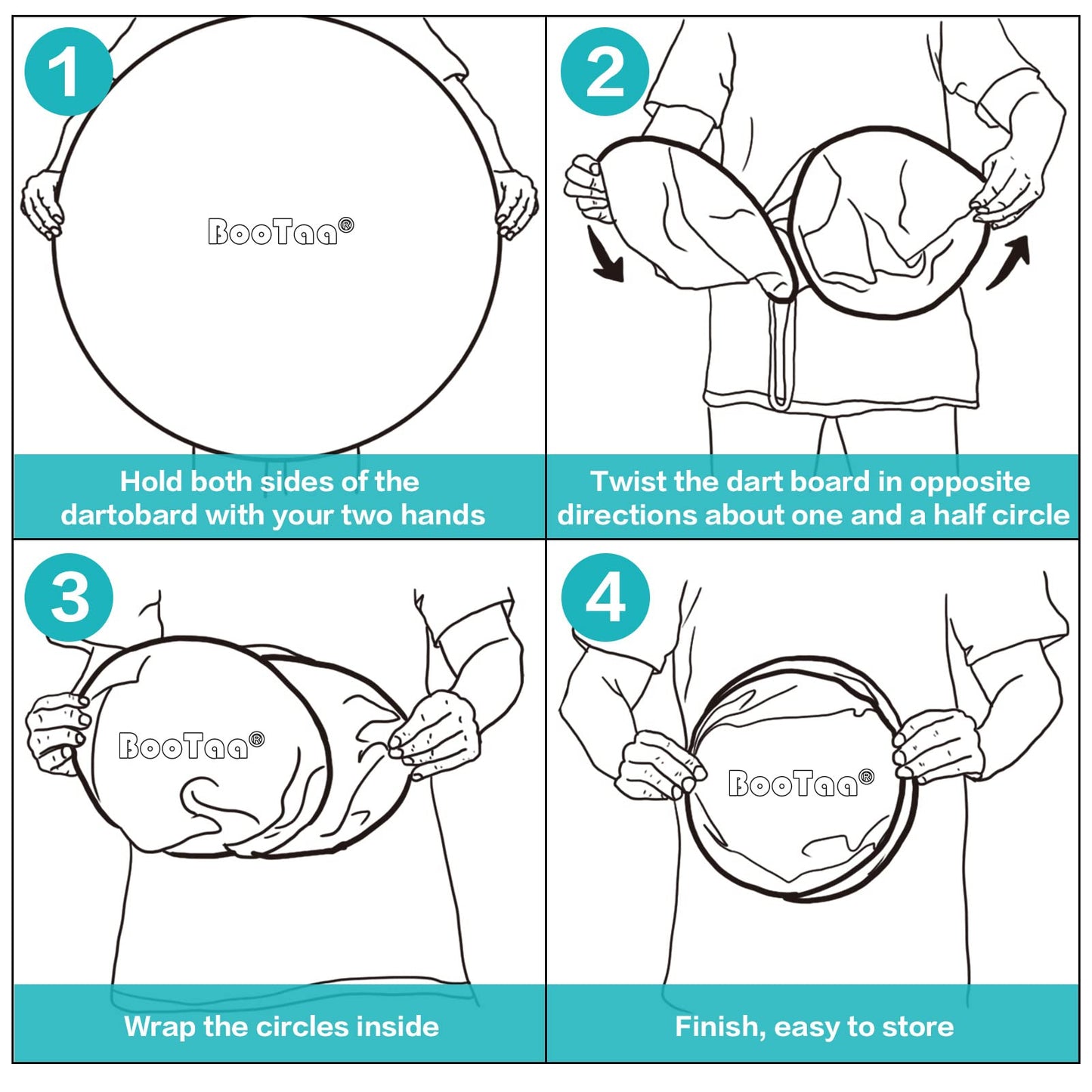 1

BooTaa®

Hold both sides of the dartobard with your two hands

2

Twist the dart board in opposite directions about one and a half circle

3

BooTaa®

Wrap the circles inside

4

BooTaa®

Finish, easy to store