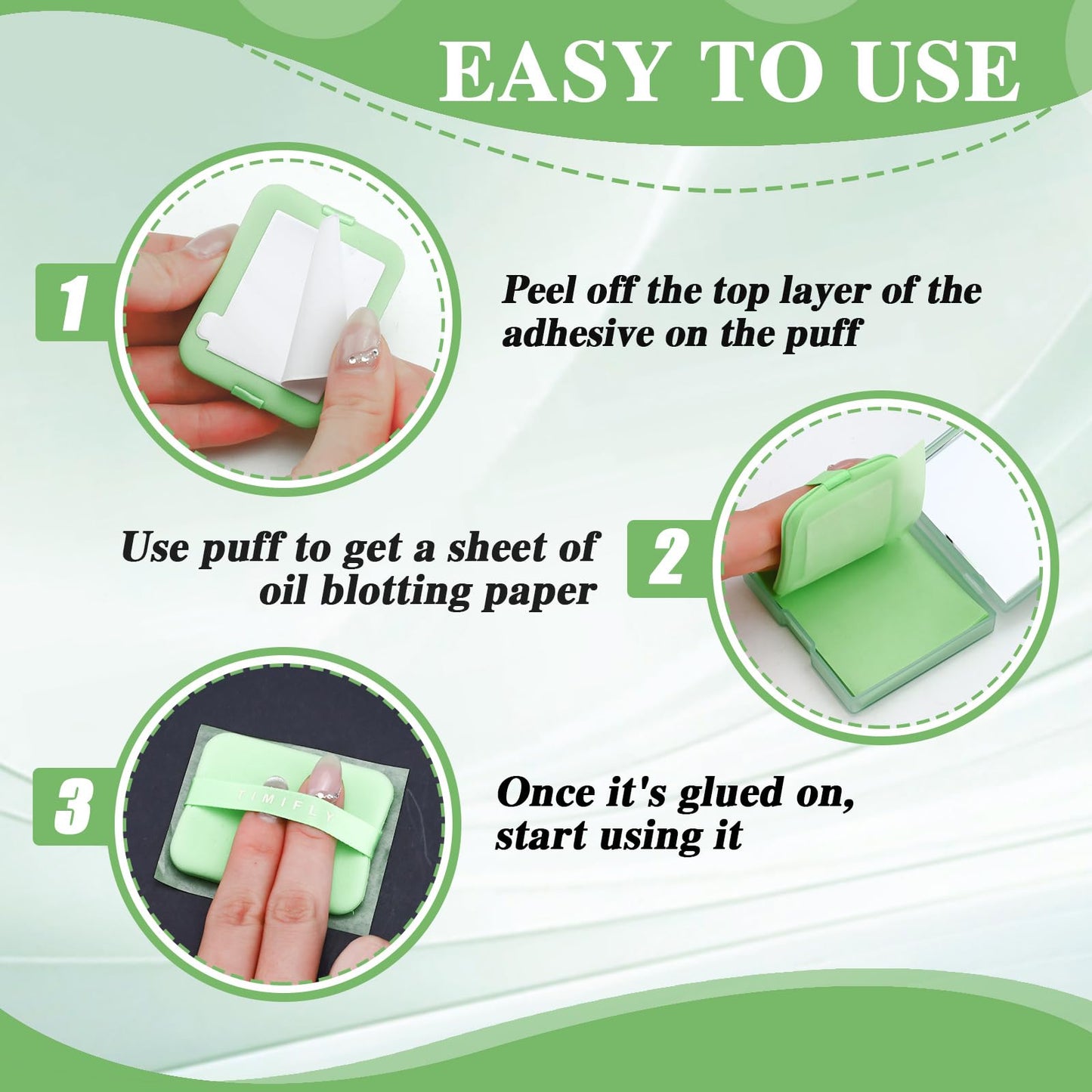 EASY TO USE

1

Peel off the top layer of the adhesive on the puff

Use puff to get a sheet of oil blotting paper

2

3

TIMIFLY

Once it's glued on, start using it