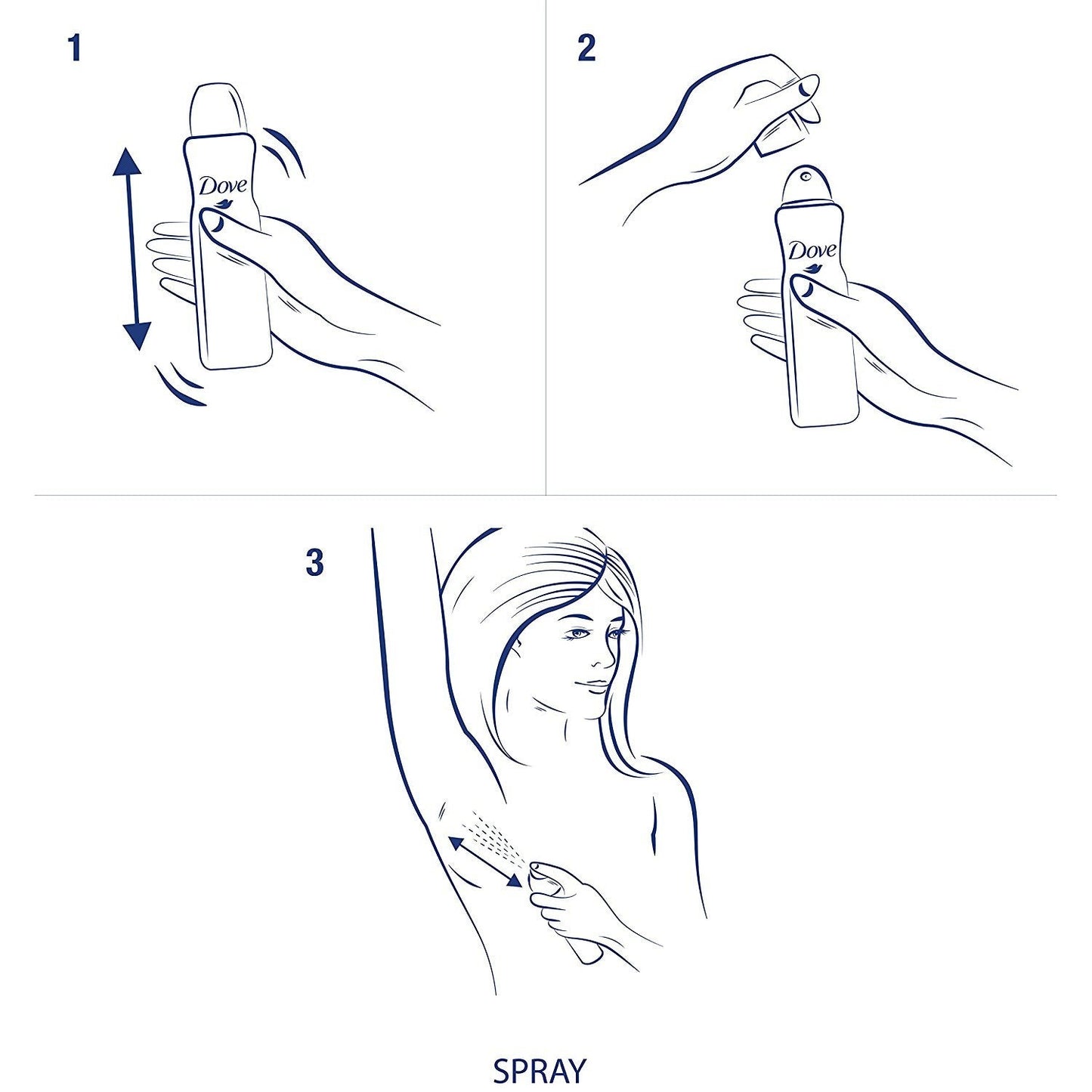 1

Dove

2

Dove

3

SPRAY