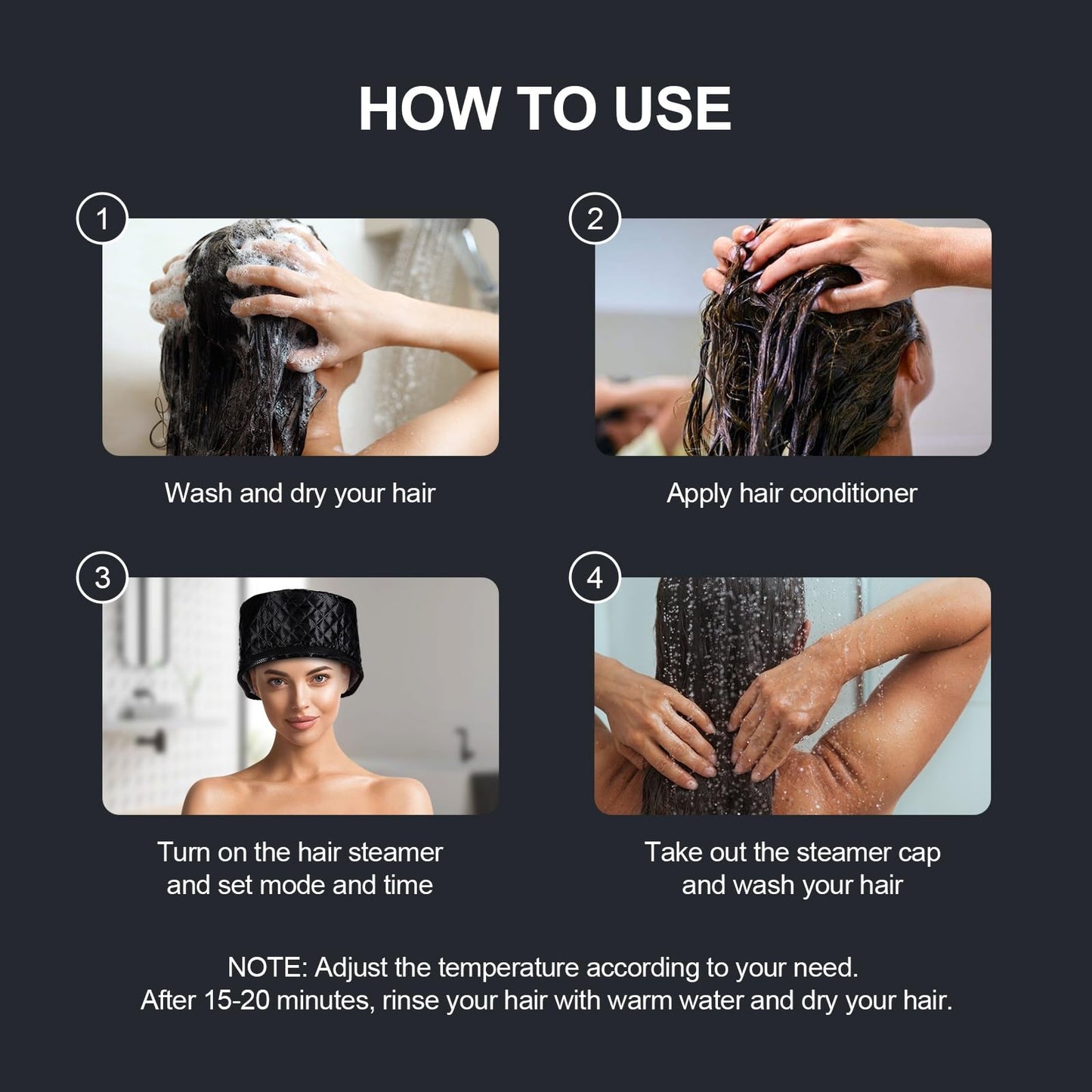 HOW TO USE

1

Wash and dry your hair

2

Apply hair conditioner

3

Turn on the hair steamer and set mode and time

4

Take out the steamer cap and wash your hair

NOTE: Adjust the temperature according to your need.
After 15-20 minutes, rinse your hair with warm water and dry your hair.