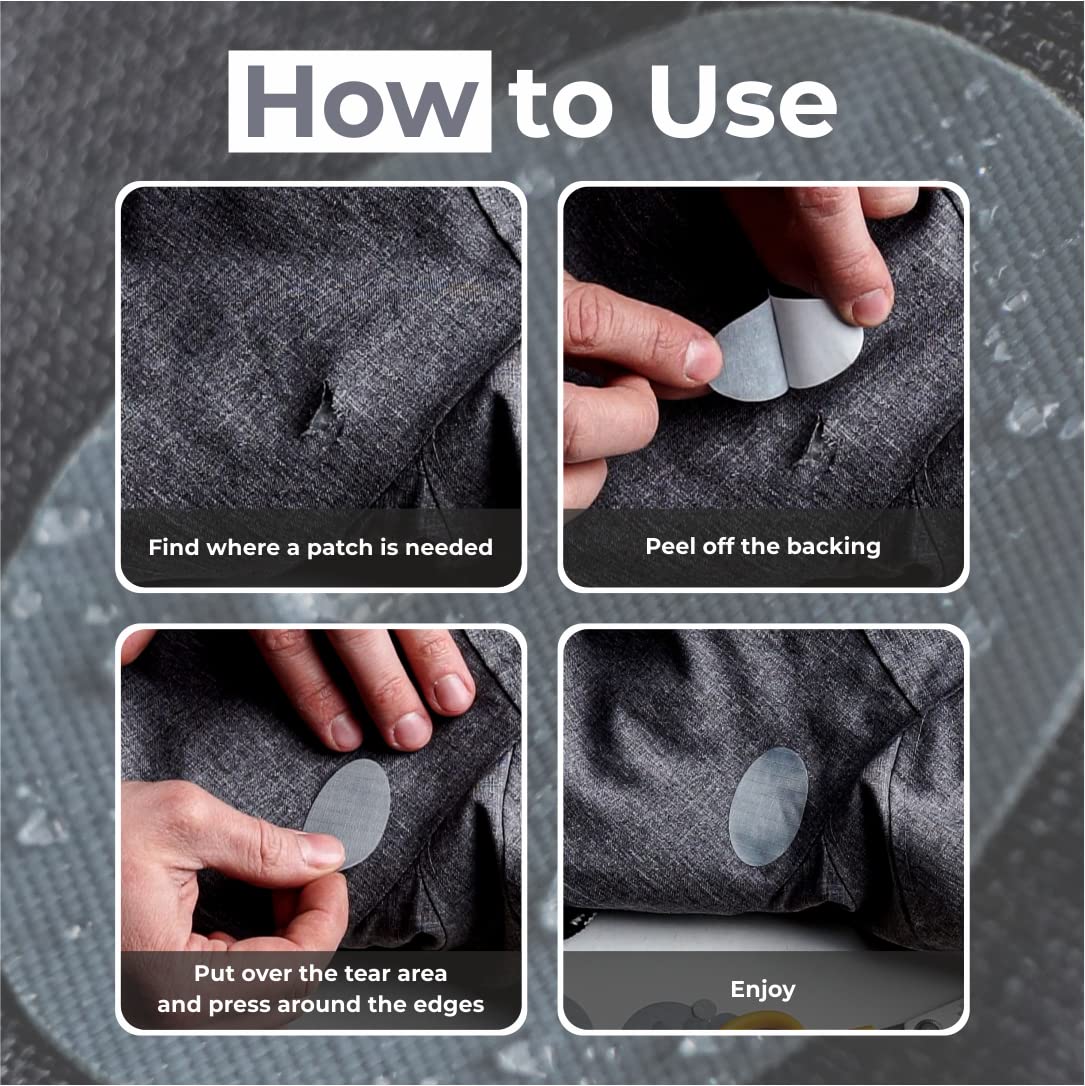 How to Use

Find where a patch is needed

Peel off the backing

Put over the tear area and press around the edges

Enjoy