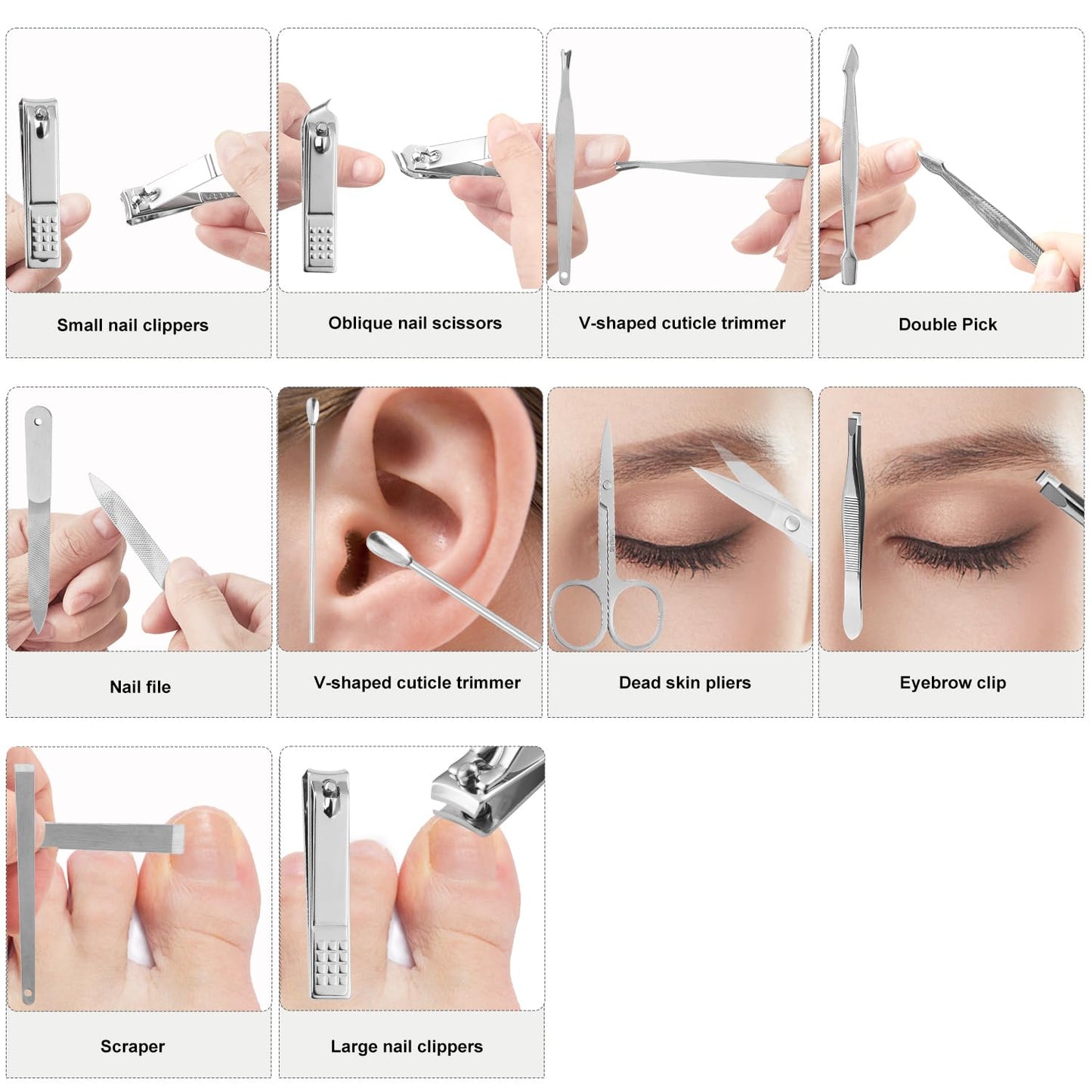 Small nail clippers

Oblique nail scissors

V-shaped cuticle trimmer

Double Pick

Nail file

V-shaped cuticle trimmer

Dead skin pliers

Eyebrow clip

Scraper

Large nail clippers