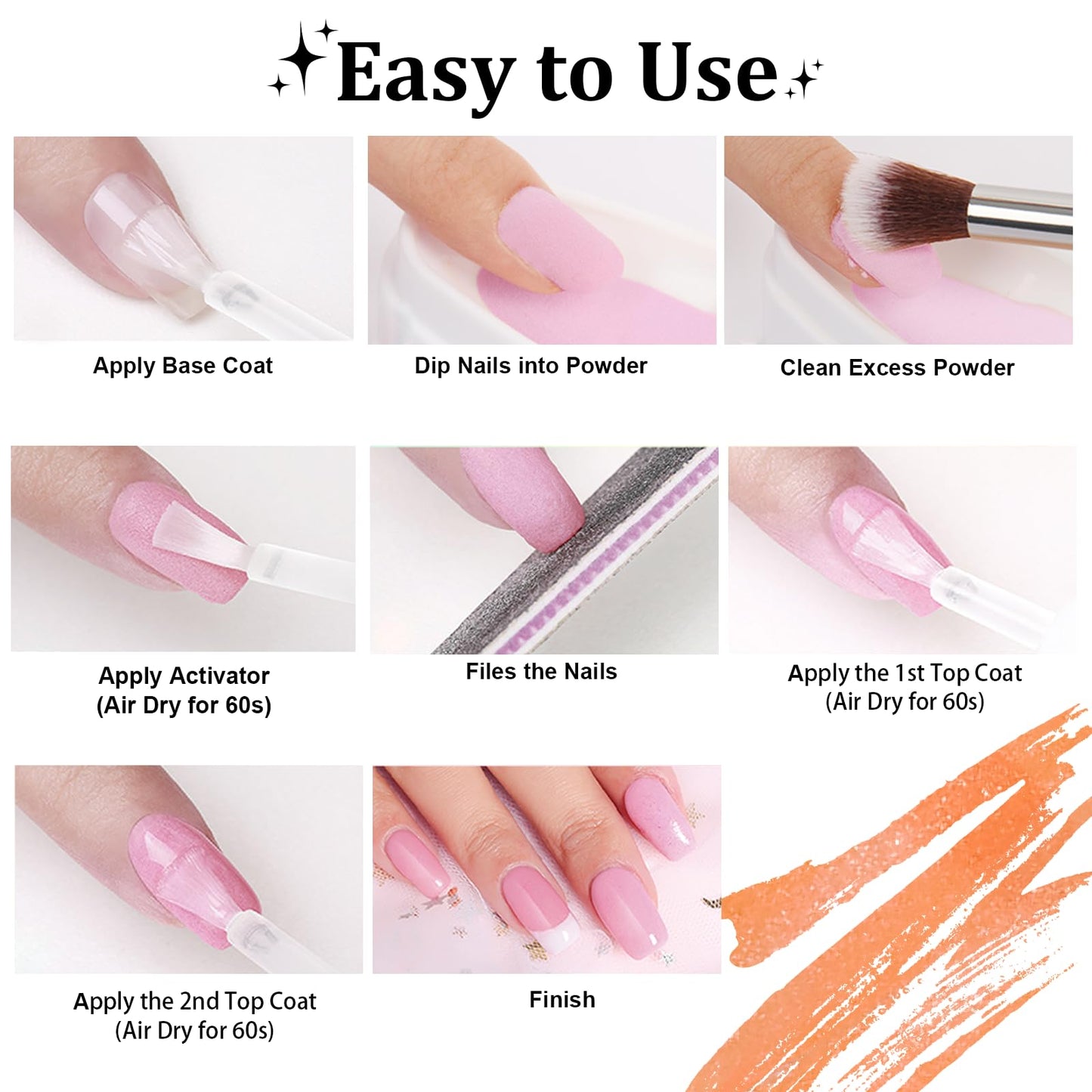 Easy to Use

Apply Base Coat

Dip Nails into Powder

Clean Excess Powder

Apply Activator
(Air Dry for 60s)

Files the Nails

Apply the 1st Top Coat
(Air Dry for 60s)

Apply the 2nd Top Coat
(Air Dry for 60s)

Finish