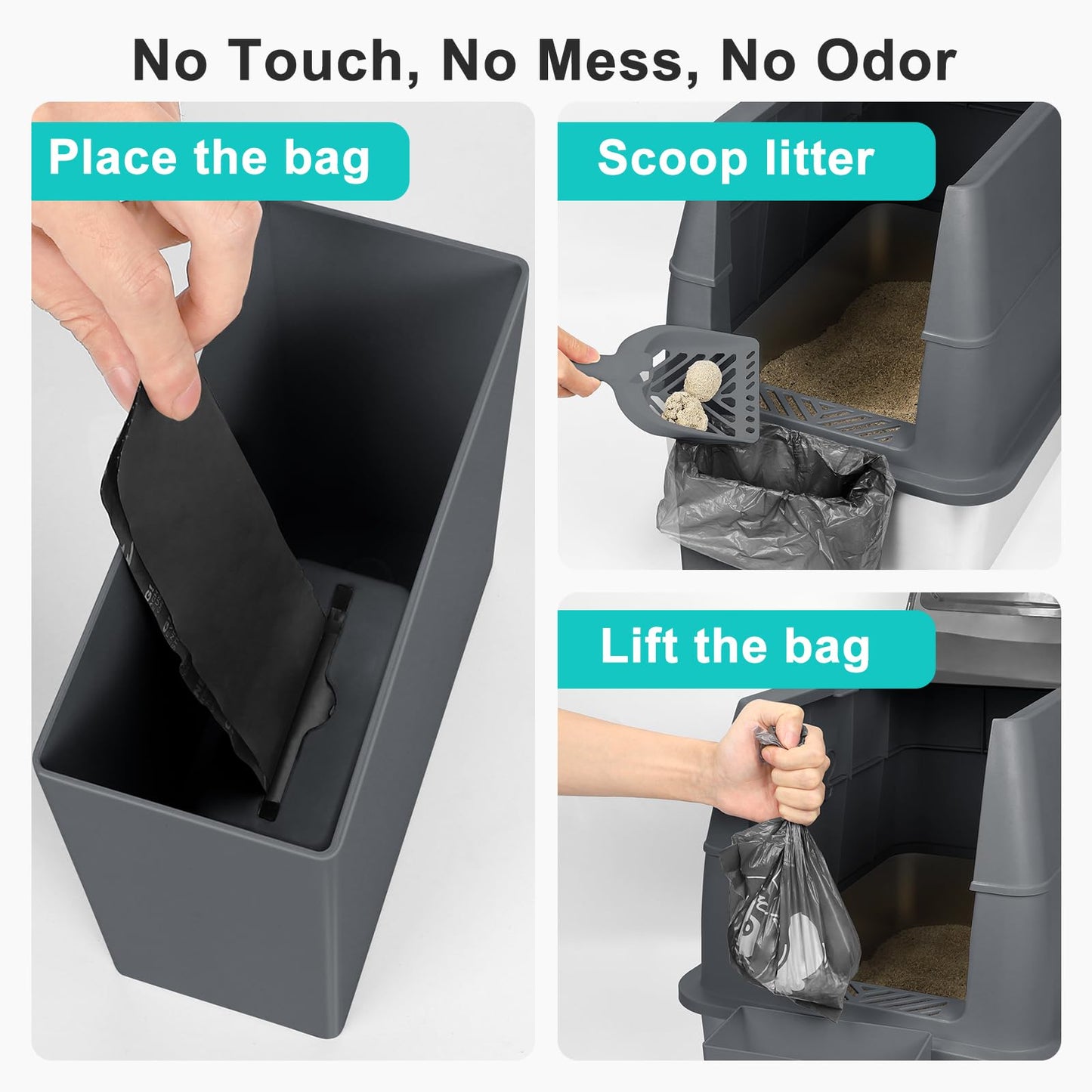 No Touch, No Mess, No Odor

Place the bag

Scoop litter

Lift the bag