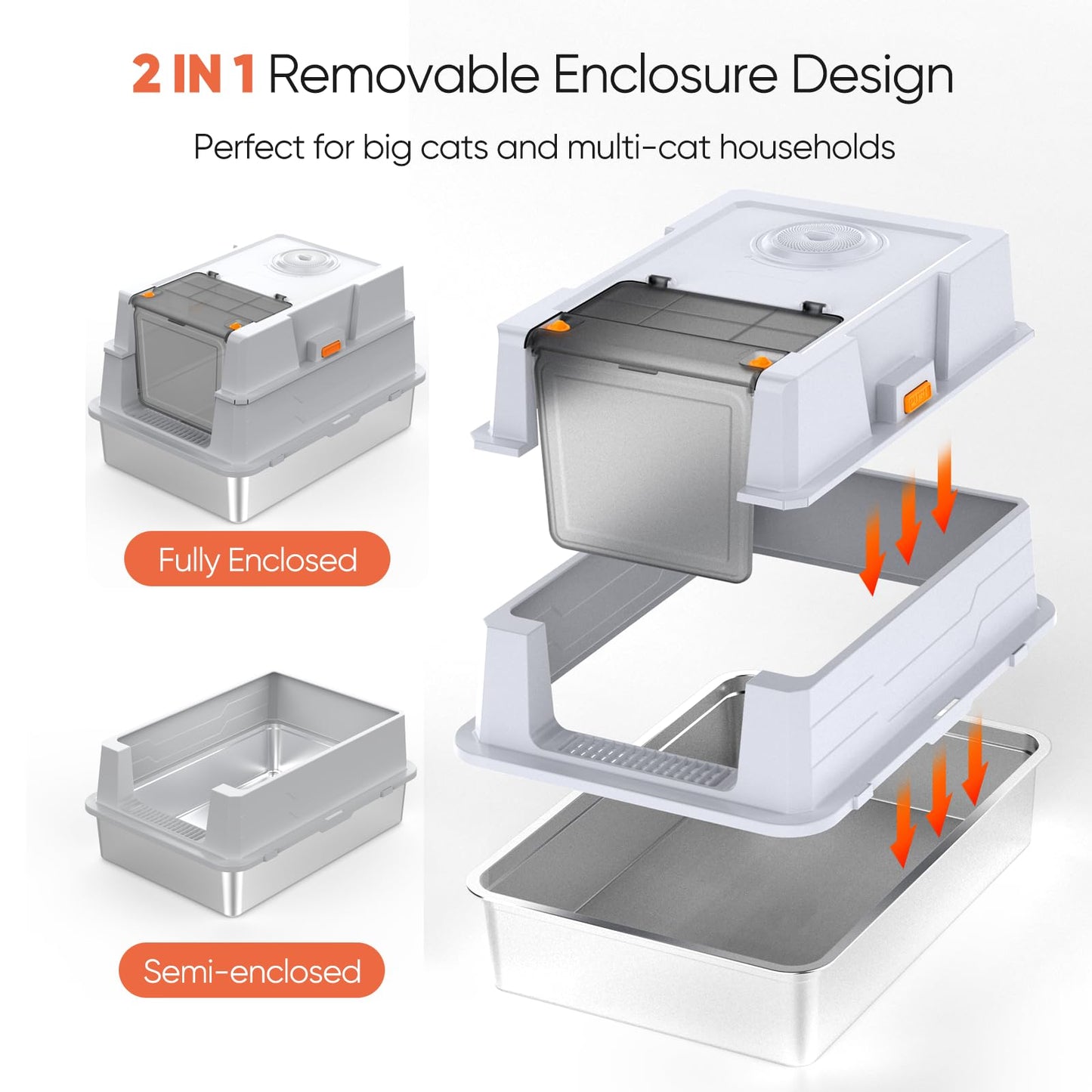 2 IN 1 Removable Enclosure Design

Perfect for big cats and multi-cat households

Fully Enclosed

Semi-enclosed