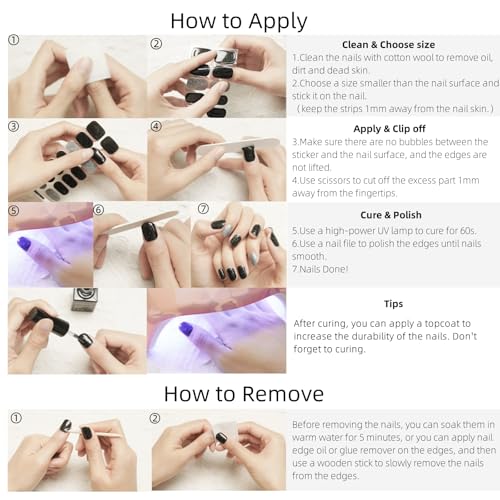 How to Apply

①

②

Clean & Choose size

1.Clean the nails with cotton wool to remove oil, dirt and dead skin.
2.Choose a size smaller than the nail surface and stick it on the nail.
（keep the strips 1mm away from the nail skin.）

③

④

Apply & Clip off

3.Make sure there are no bubbles between the sticker and the nail surface, and the edges are not lifted.
4.Use scissors to cut off the excess part 1mm away from the fingertips.

⑤

⑥

⑦

Cure & Polish

5.Use a high-power UV lamp to cure for 60s.
6.Use a nail file to polish the edges until nails smooth.
7.Nails Done!

Tips

After curing, you can apply a topcoat to increase the durability of the nails. Don't forget to curing.

How to Remove

①

②

Before removing the nails, you can soak them in warm water for 5 minutes, or you can apply nail edge oil or glue remover on the edges, and then use a wooden stick to slowly remove the nails from the edges.