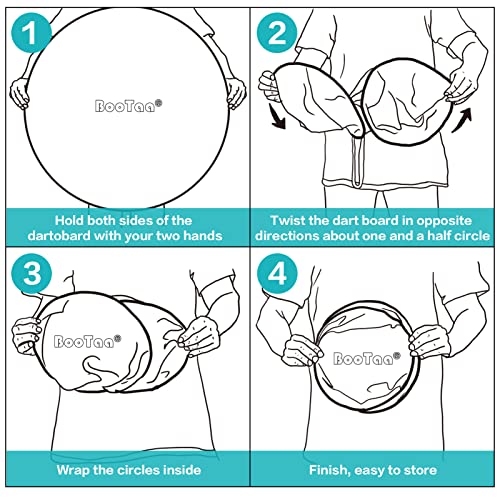 1

BooTaa®

Hold both sides of the dartobard with your two hands

2

Twist the dart board in opposite directions about one and a half circle

3

BooTaa®

Wrap the circles inside

4

BooTaa®

Finish, easy to store