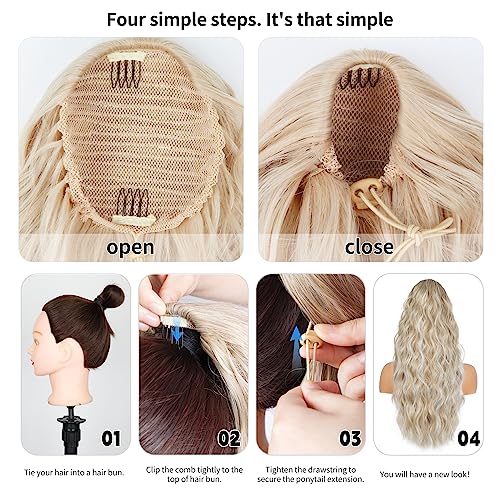 Four simple steps. It's that simple

open

close

01

02

03

04

Tie your hair into a hair bun.

Clip the comb tightly to the top of hair bun.

Tighten the drawstring to secure the ponytail extension.

You will have a new look!