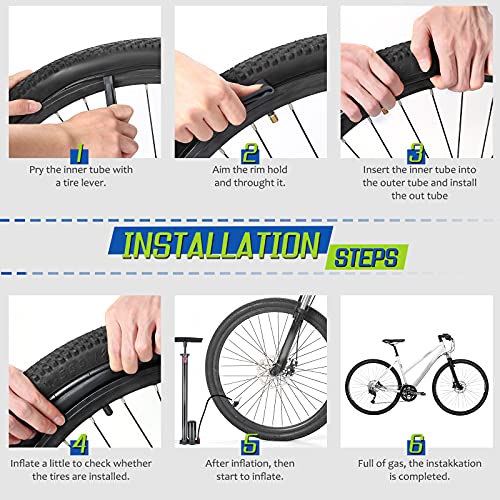 1
Pry the inner tube with a tire lever.

2
Aim the rim hold and throught it.

3
Insert the inner tube into the outer tube and install the out tube

INSTALLATION STEPS

4
Inflate a little to check whether the tires are installed.

5
After inflation, then start to inflate.

6
Full of gas, the instakkation is completed.