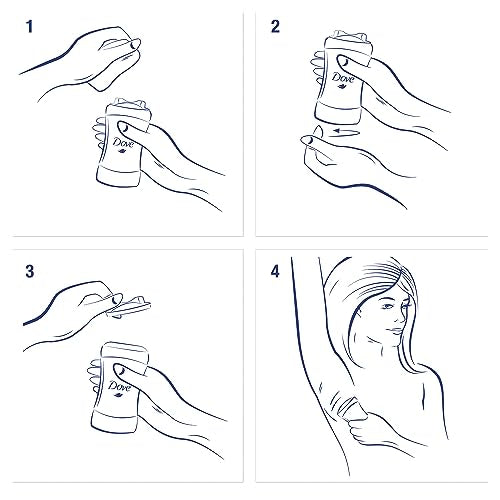 1

Dove

2

Dove

3

Dove

4