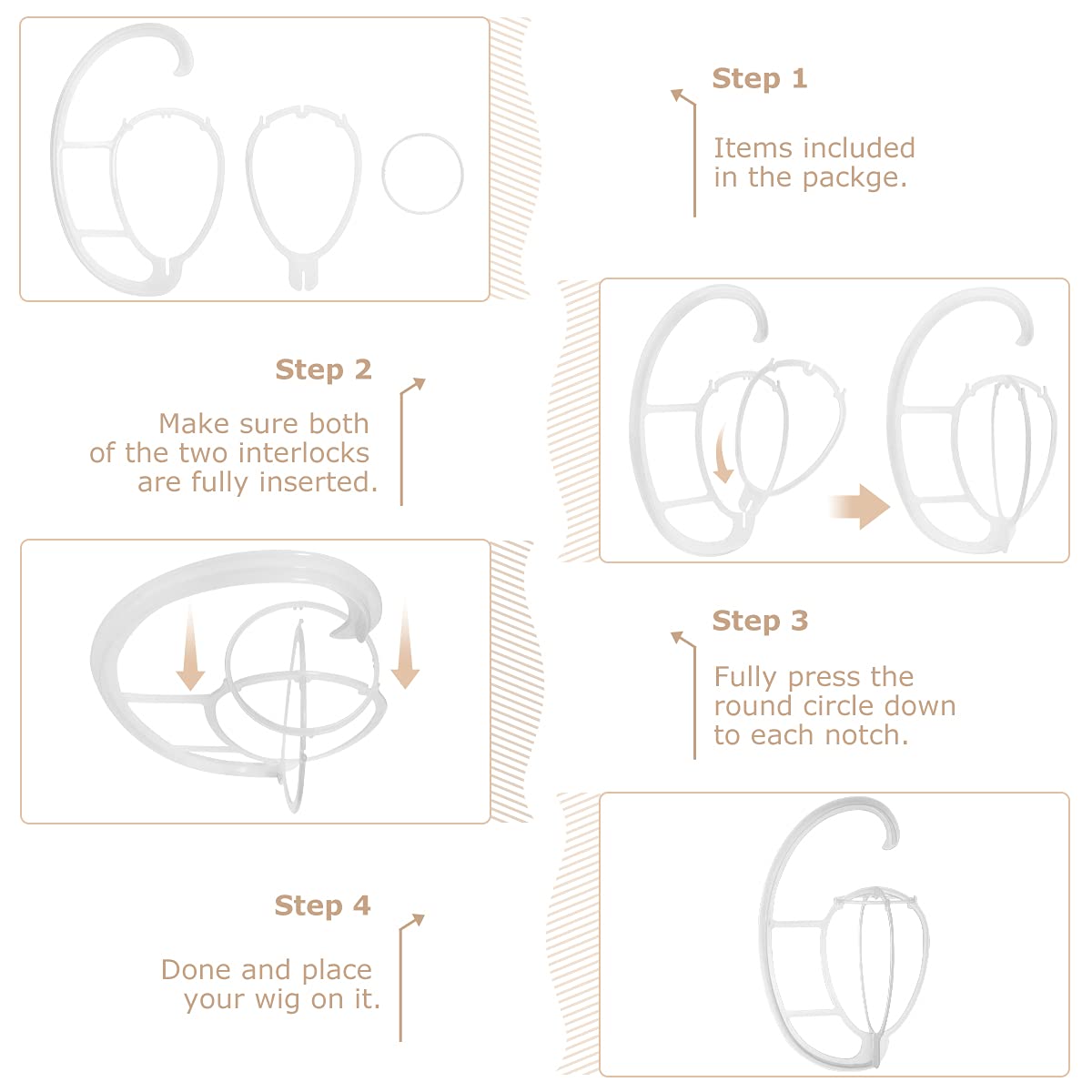 Step 1

Items included in the packge.

Step 2

Make sure both of the two interlocks are fully inserted.

Step 3

Fully press the round circle down to each notch.

Step 4

Done and place your wig on it.