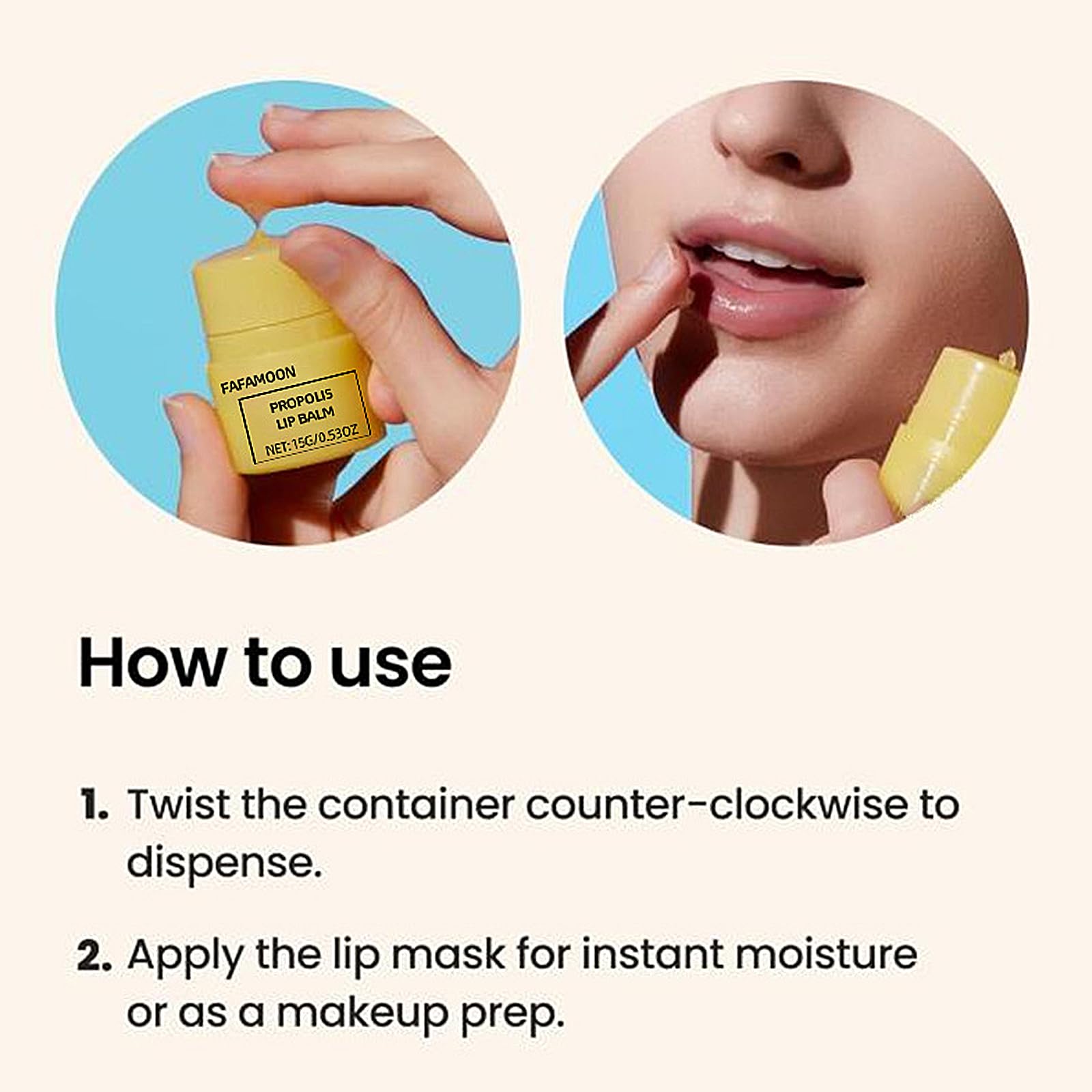 FAFAMOON
PROPOLIS
LIP BALM
NET: 15G/0.53OZ

How to use

1. Twist the container counter-clockwise to dispense.

2. Apply the lip mask for instant moisture or as a makeup prep.