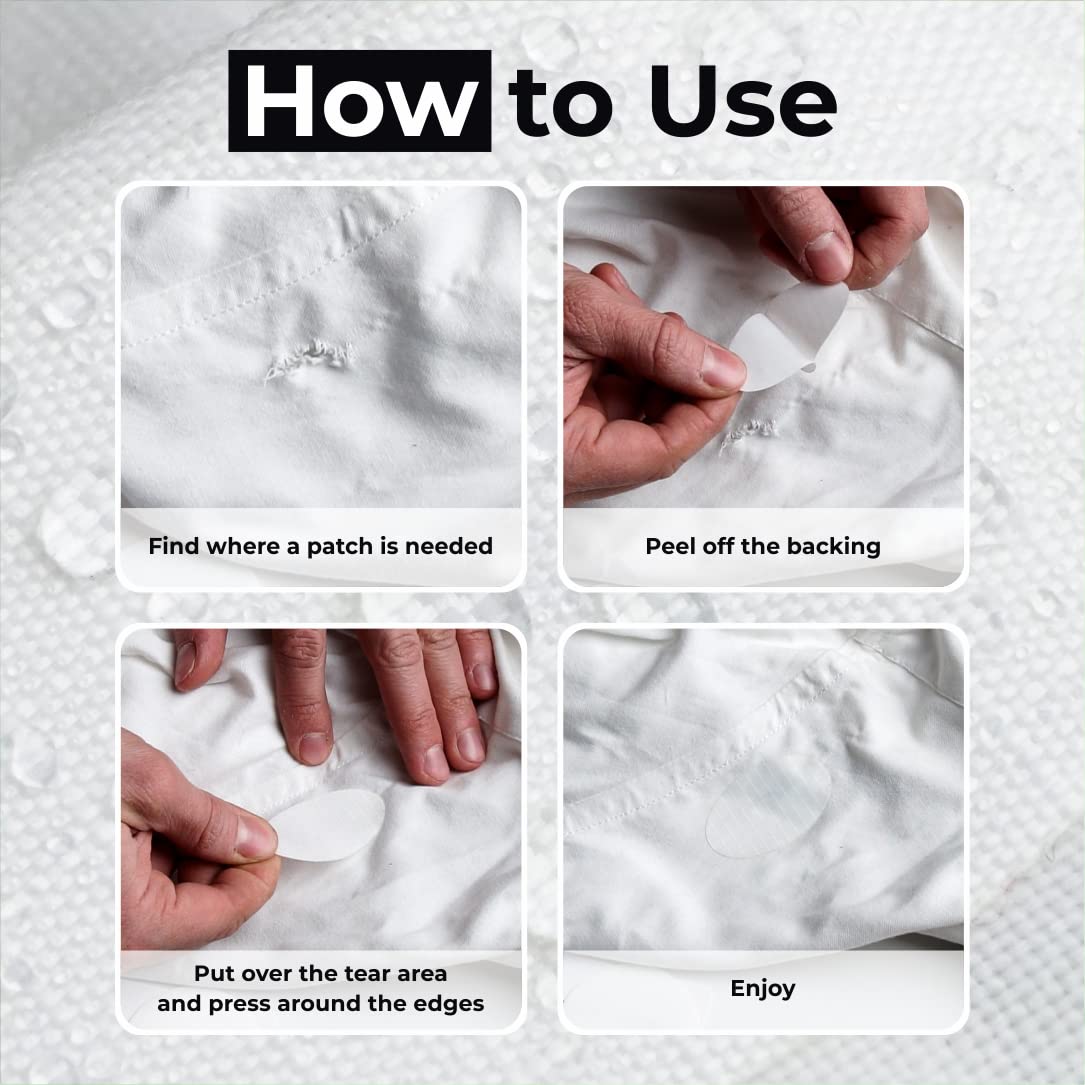 How to Use

Find where a patch is needed

Peel off the backing

Put over the tear area and press around the edges

Enjoy