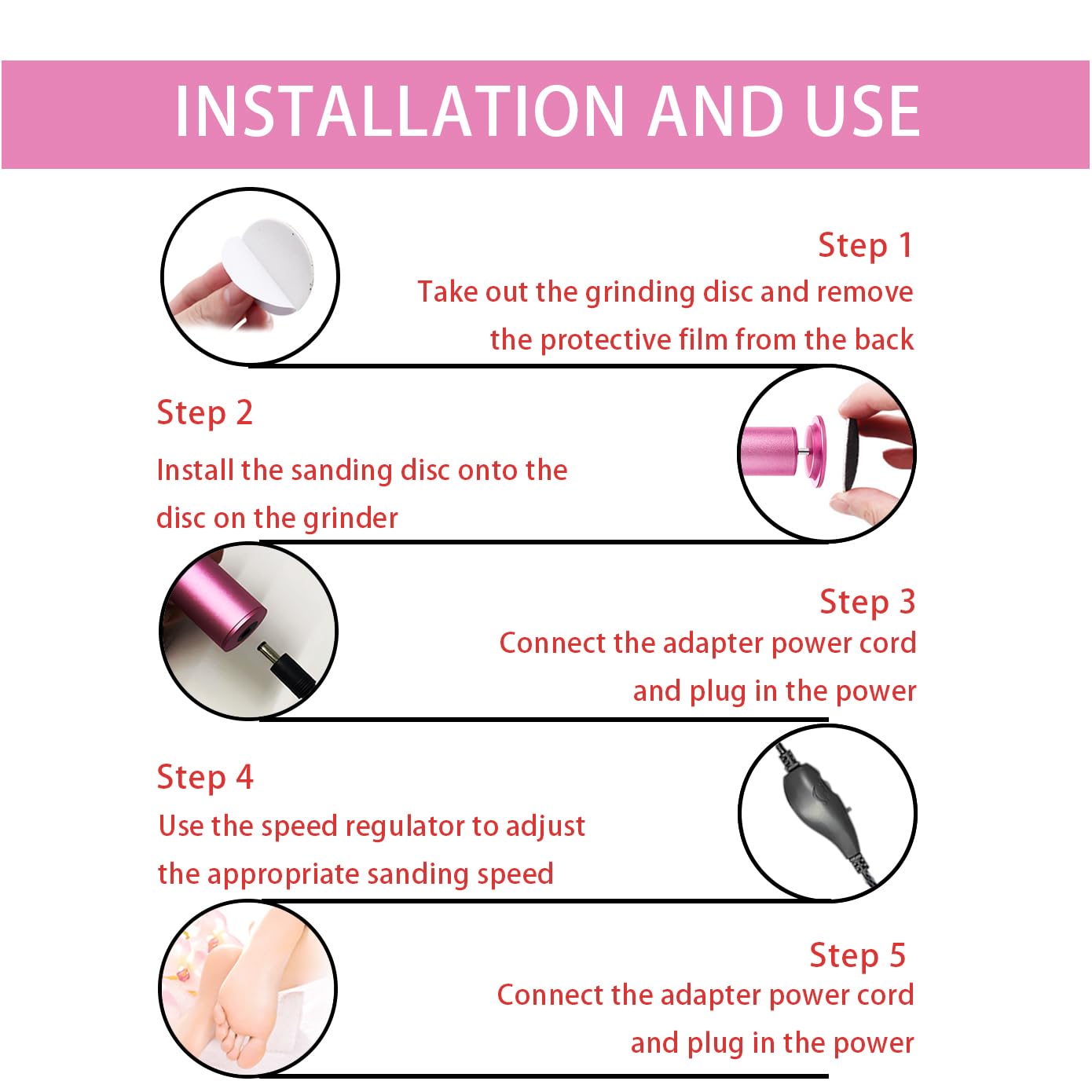 INSTALLATION AND USE

Step 1
Take out the grinding disc and remove the protective film from the back

Step 2
Install the sanding disc onto the disc on the grinder

Step 3
Connect the adapter power cord and plug in the power

Step 4
Use the speed regulator to adjust the appropriate sanding speed

Step 5
Connect the adapter power cord and plug in the power