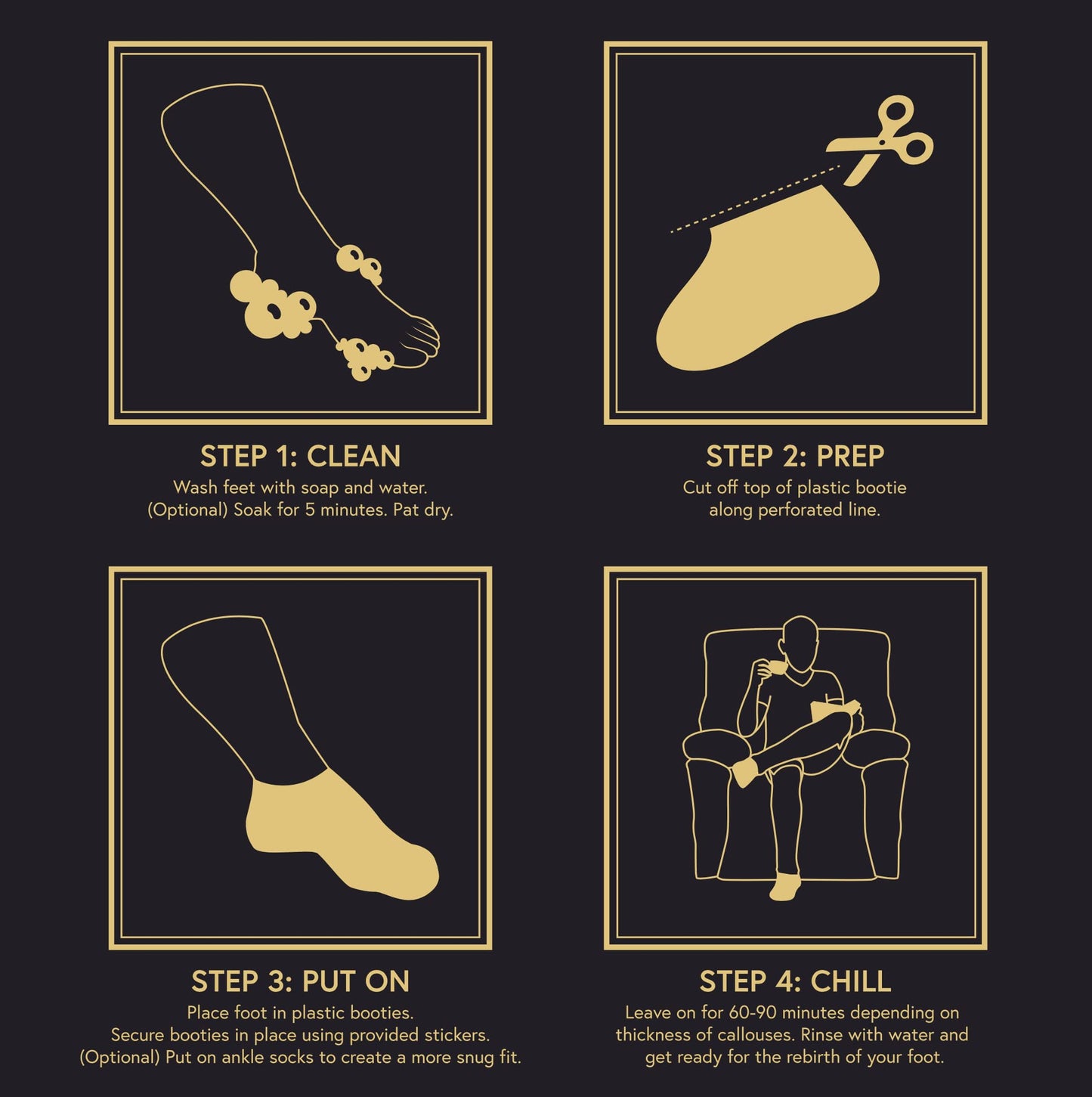 STEP 1: CLEAN
Wash feet with soap and water.
(Optional) Soak for 5 minutes. Pat dry.

STEP 2: PREP
Cut off top of plastic bootie along perforated line.

STEP 3: PUT ON
Place foot in plastic booties.
Secure booties in place using provided stickers.
(Optional) Put on ankle socks to create a more snug fit.

STEP 4: CHILL
Leave on for 60-90 minutes depending on thickness of callouses. Rinse with water and get ready for the rebirth of your foot.