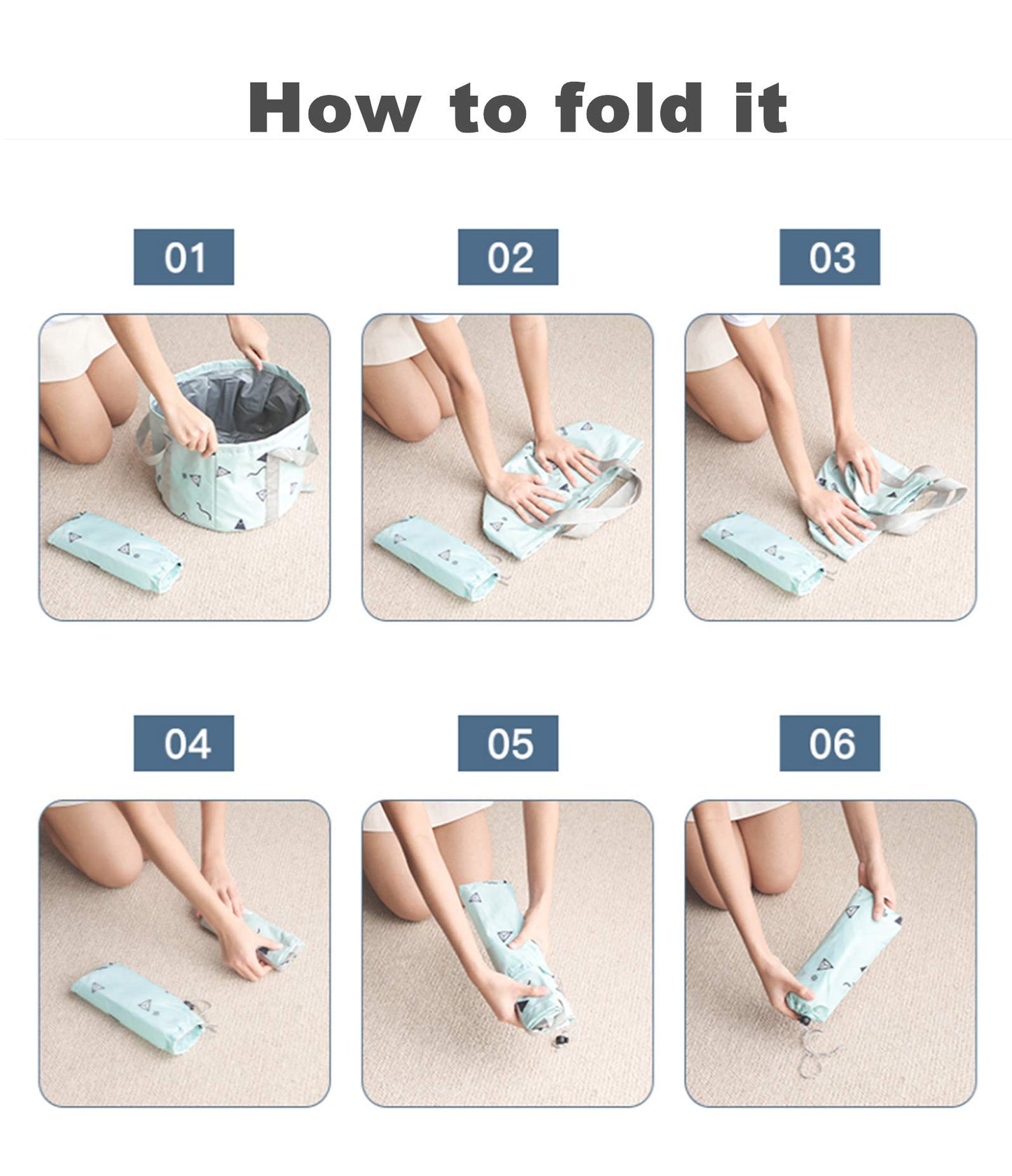 How to fold it

01

02

03

04

05

06