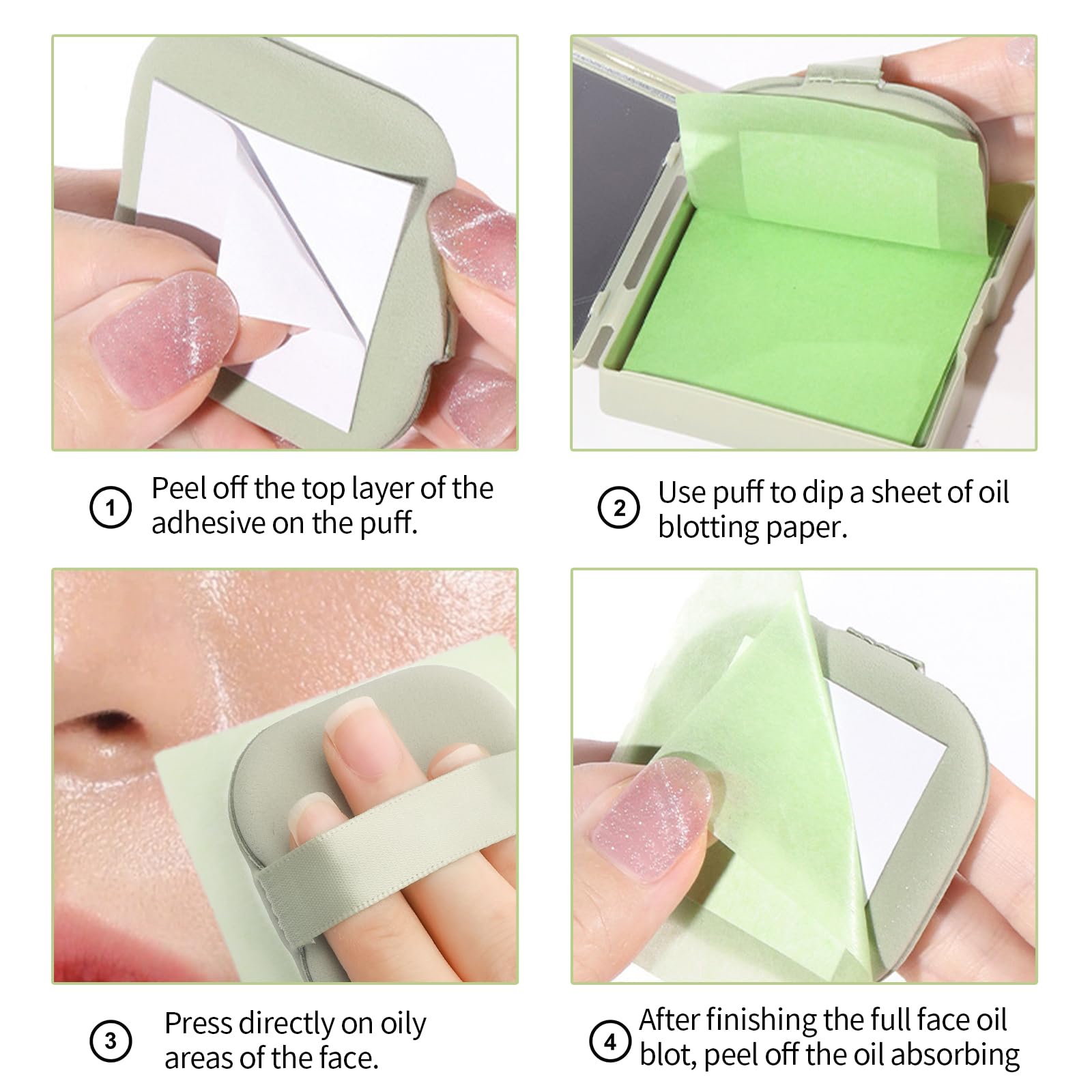 1 Peel off the top layer of the adhesive on the puff.

2 Use puff to dip a sheet of oil blotting paper.

3 Press directly on oily areas of the face.

4 After finishing the full face oil blot, peel off the oil absorbing