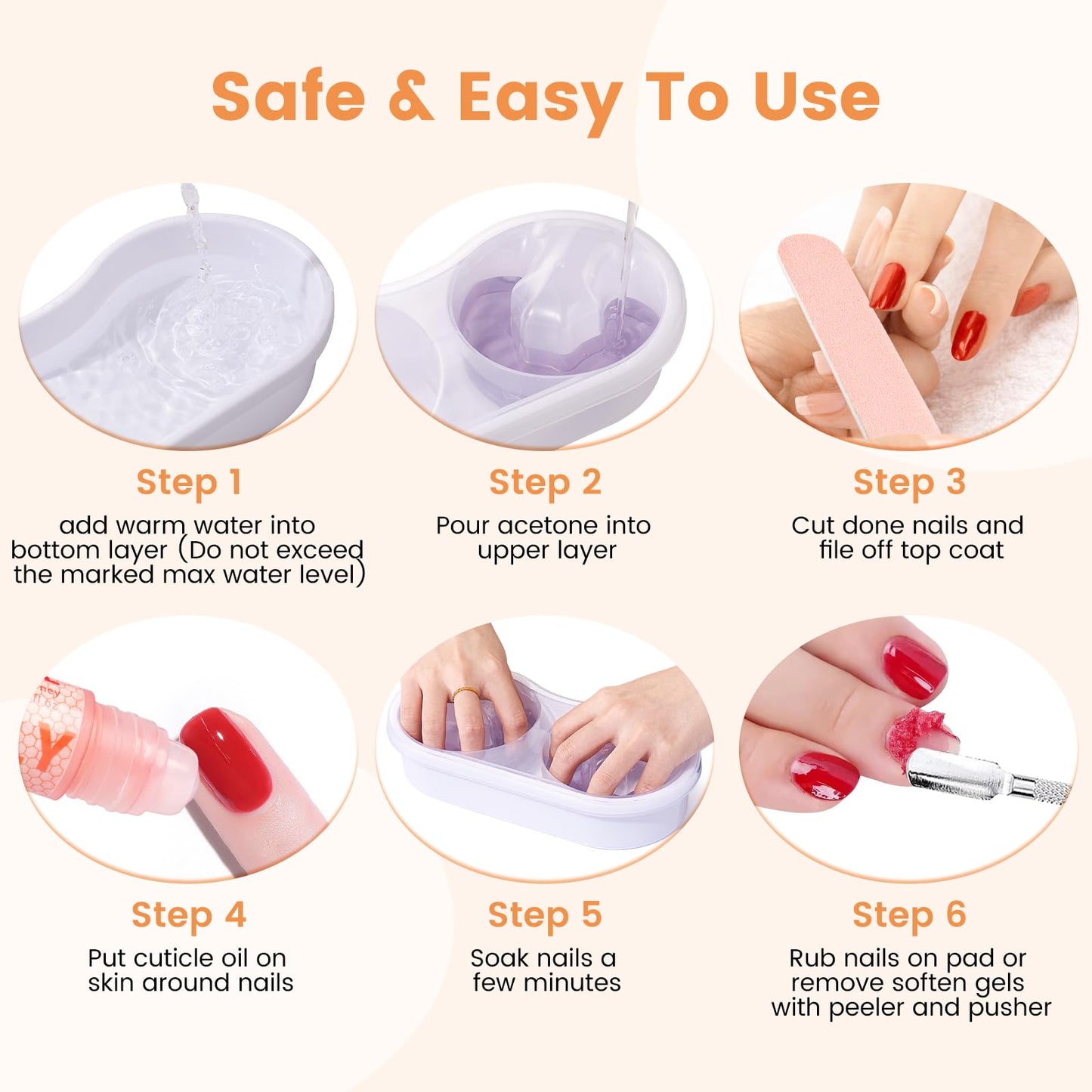 Safe & Easy To Use

Step 1
add warm water into bottom layer (Do not exceed the marked max water level)

Step 2
Pour acetone into upper layer

Step 3
Cut done nails and file off top coat

Step 4
Put cuticle oil on skin around nails

Step 5
Soak nails a few minutes

Step 6
Rub nails on pad or remove soften gels with peeler and pusher