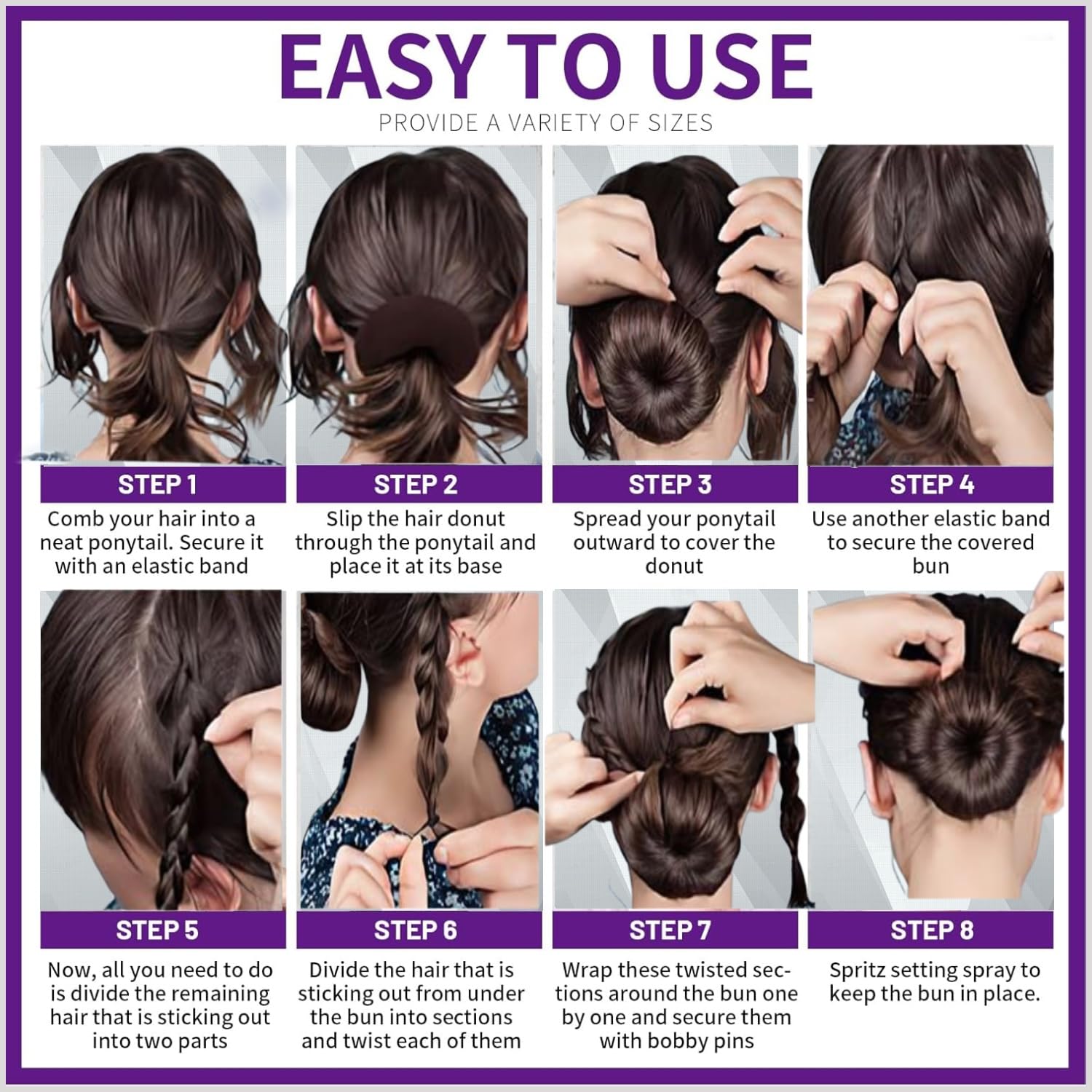 EASY TO USE

PROVIDE A VARIETY OF SIZES

STEP 1

Comb your hair into a neat ponytail. Secure it with an elastic band

STEP 2

Slip the hair donut through the ponytail and place it at its base

STEP 3

Spread your ponytail outward to cover the donut

STEP 4

Use another elastic band to secure the covered bun

STEP 5

Now, all you need to do is divide the remaining hair that is sticking out into two parts

STEP 6

Divide the hair that is sticking out from under the bun into sections and twist each of them

STEP 7

Wrap these twisted sections around the bun one by one and secure them with bobby pins

STEP 8

Spritz setting spray to keep the bun in place.