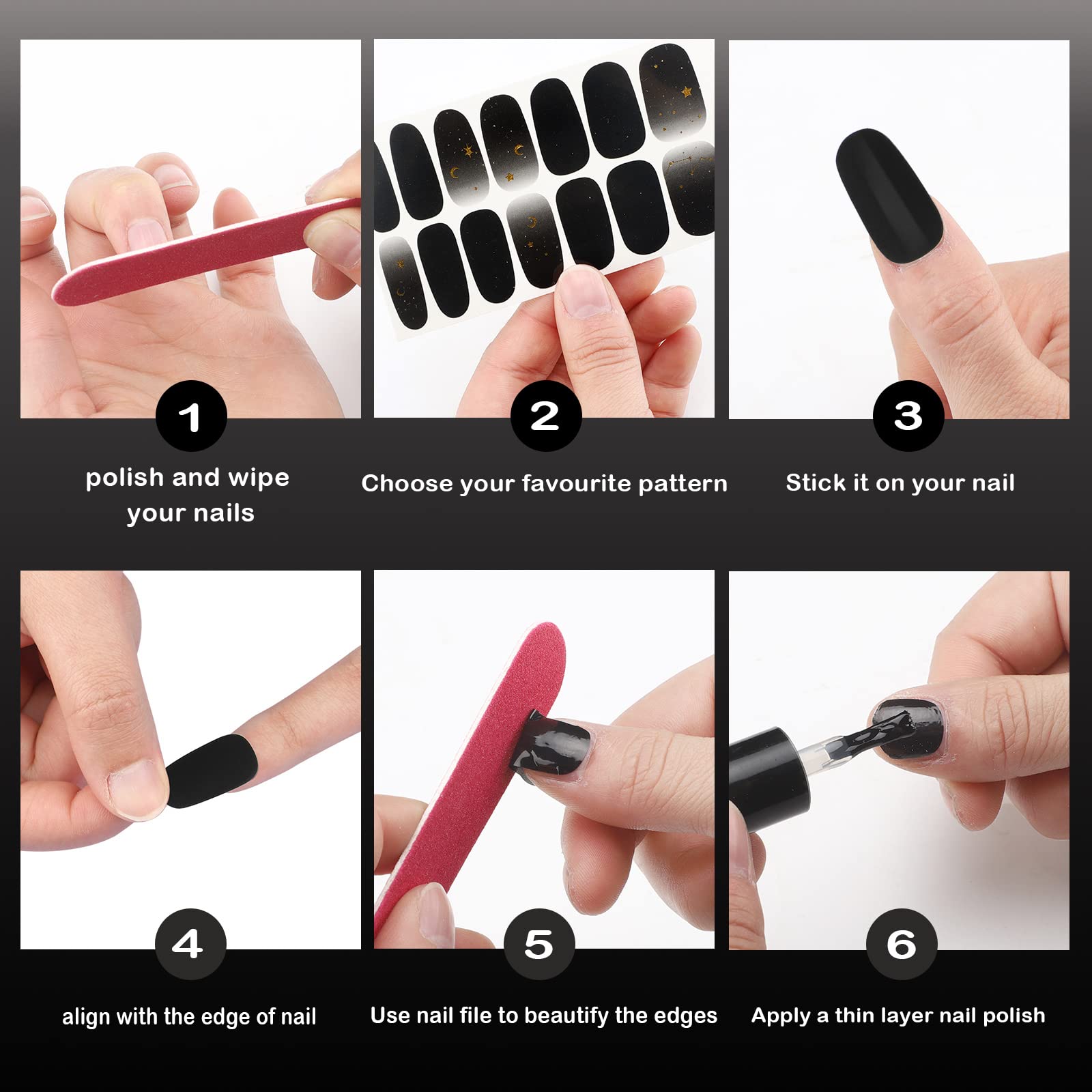 1
polish and wipe your nails

2
Choose your favourite pattern

3
Stick it on your nail

4
align with the edge of nail

5
Use nail file to beautify the edges

6
Apply a thin layer nail polish