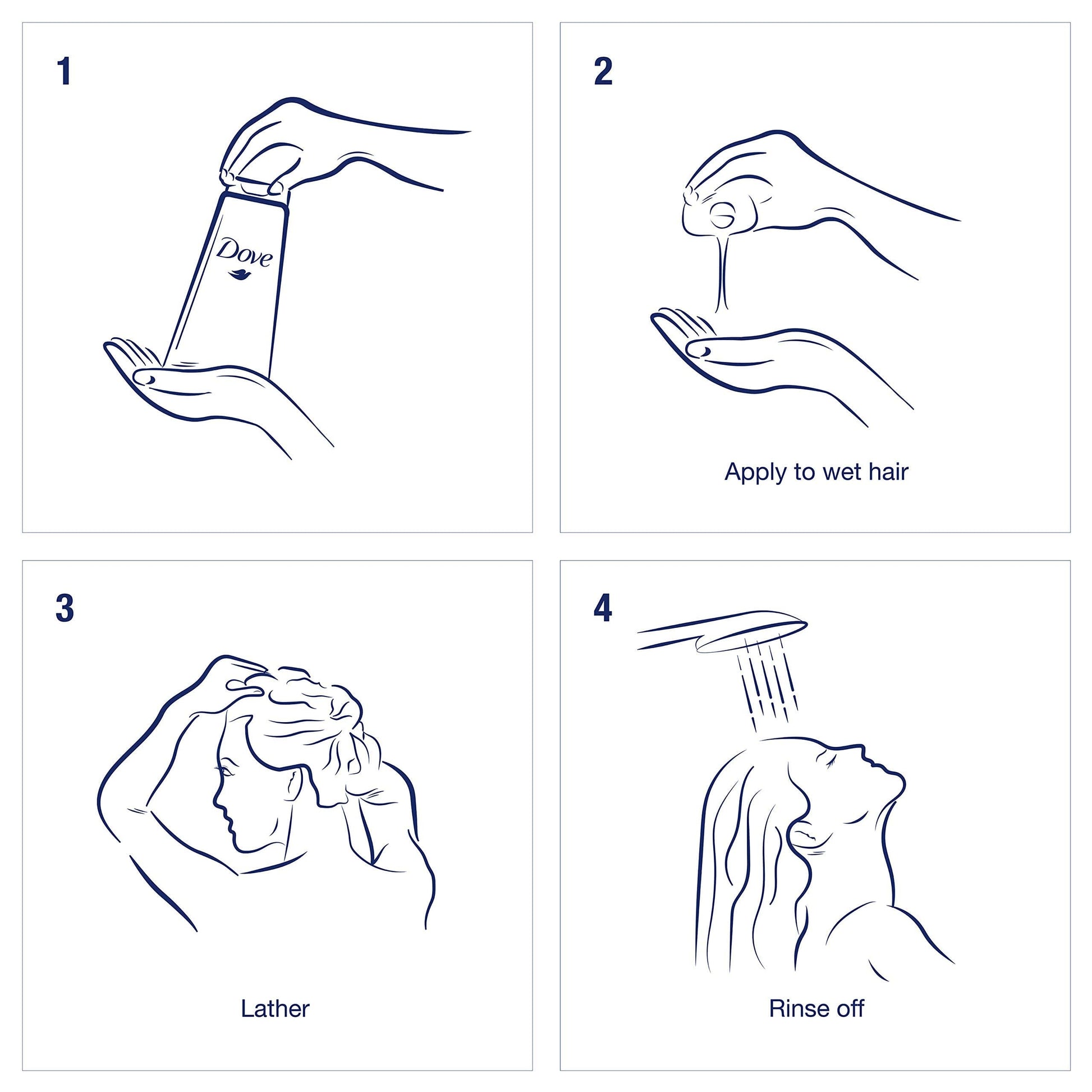 1

Dove

2

Apply to wet hair

3

Lather

4

Rinse off