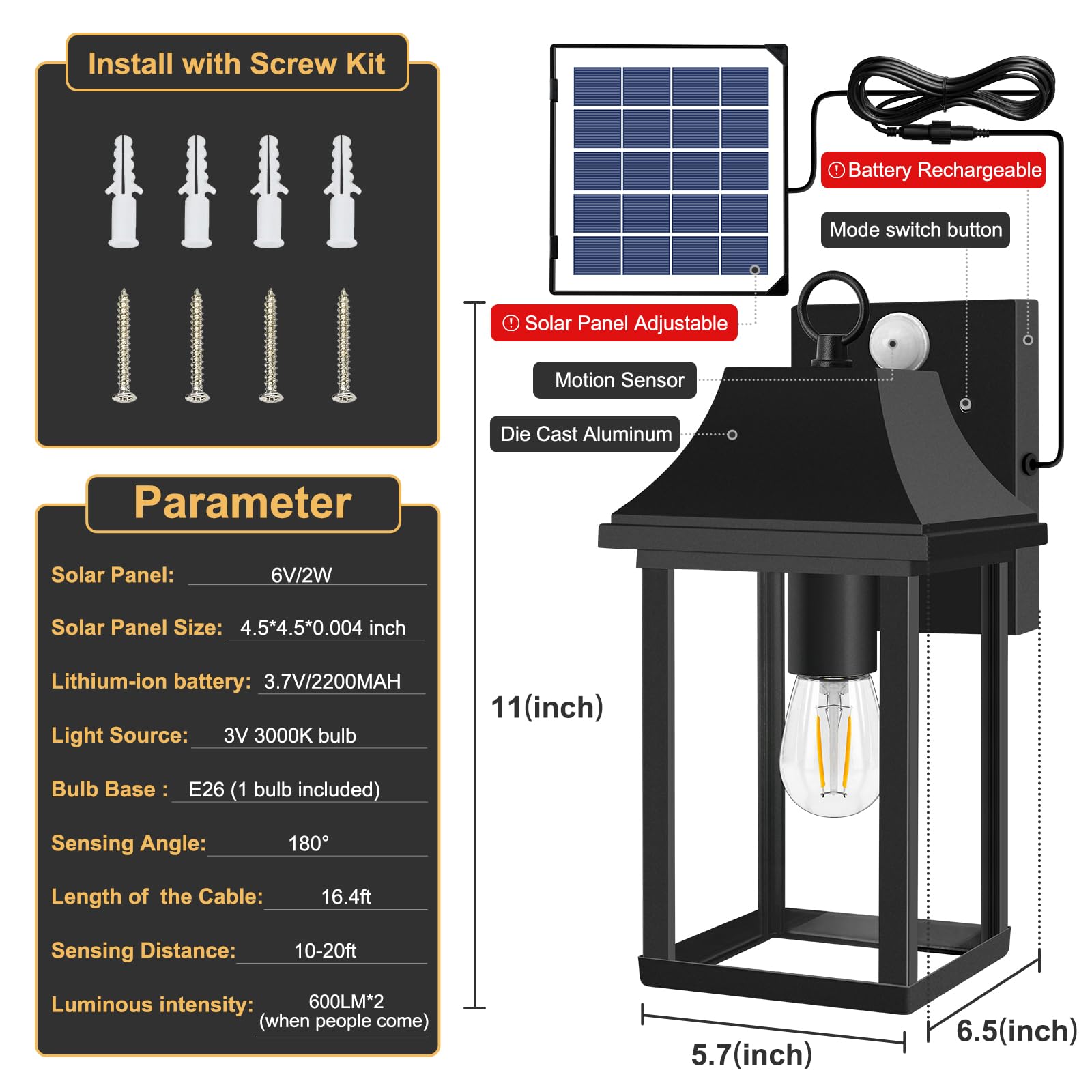 Install with Screw Kit

Parameter

Solar Panel: 6V/2W

Solar Panel Size: 4.5*4.5*0.004 inch

Lithium-ion battery: 3.7V/2200MAH

Light Source: 3V 3000K bulb

Bulb Base : E26 (1 bulb included)

Sensing Angle: 180°

Length of the Cable: 16.4ft

Sensing Distance: 10-20ft

Luminous intensity: 600LM*2 (when people come)

Battery Rechargeable

Mode switch button

Solar Panel Adjustable

Motion Sensor

Die Cast Aluminum

11(inch)

5.7(inch)

6.5(inch)