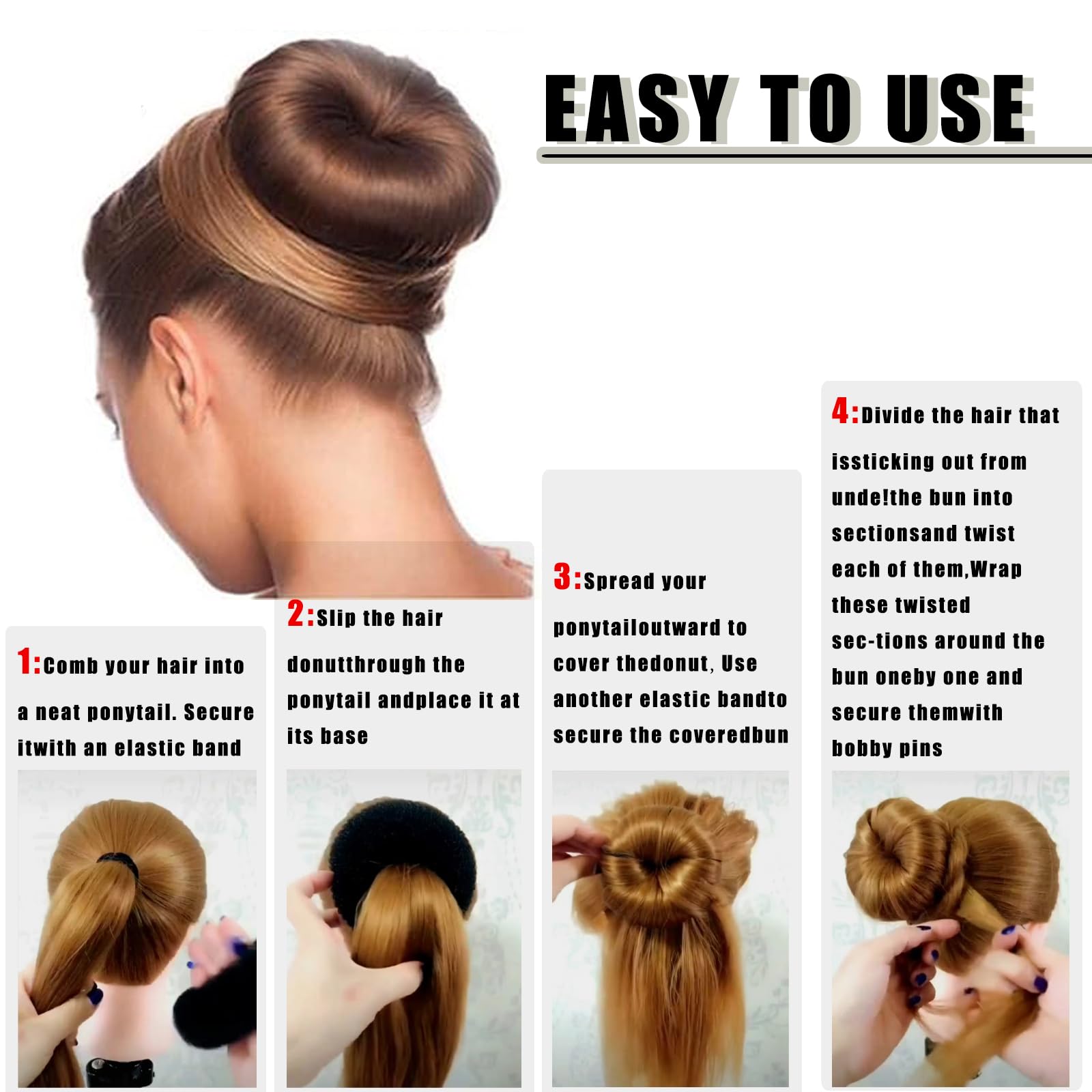 EASY TO USE

1:Comb your hair into a neat ponytail. Secure itwith an elastic band

2:Slip the hair donutthrough the ponytail andplace it at its base

3:Spread your ponytailoutward to cover thedonut, Use another elastic bandto secure the coveredbun

4:Divide the hair that issticking out from unde!the bun into sectionsand twist each of them,Wrap these twisted sec-tions around the bun oneby one and secure themwith bobby pins