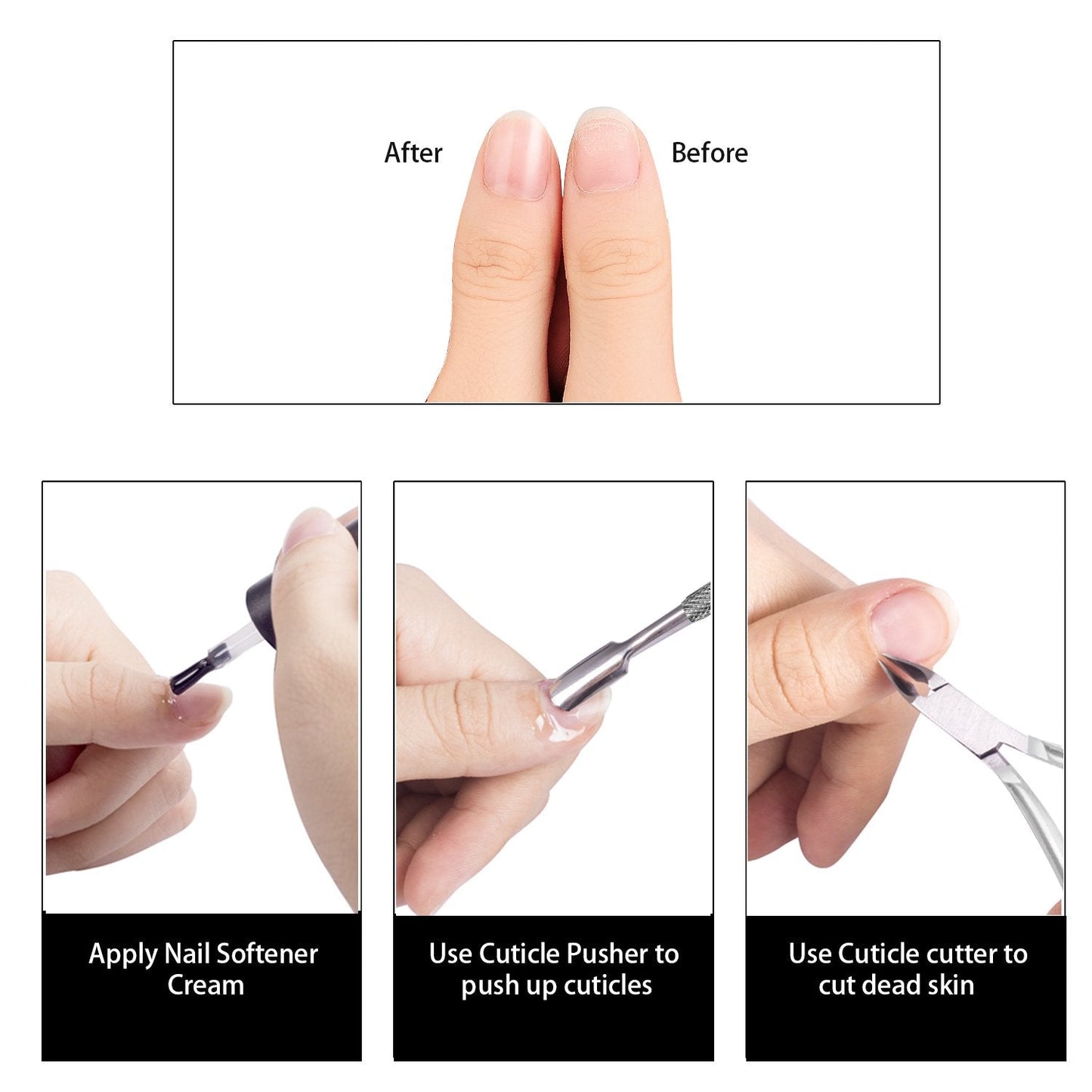 After

Before

Apply Nail Softener Cream

Use Cuticle Pusher to push up cuticles

Use Cuticle cutter to cut dead skin