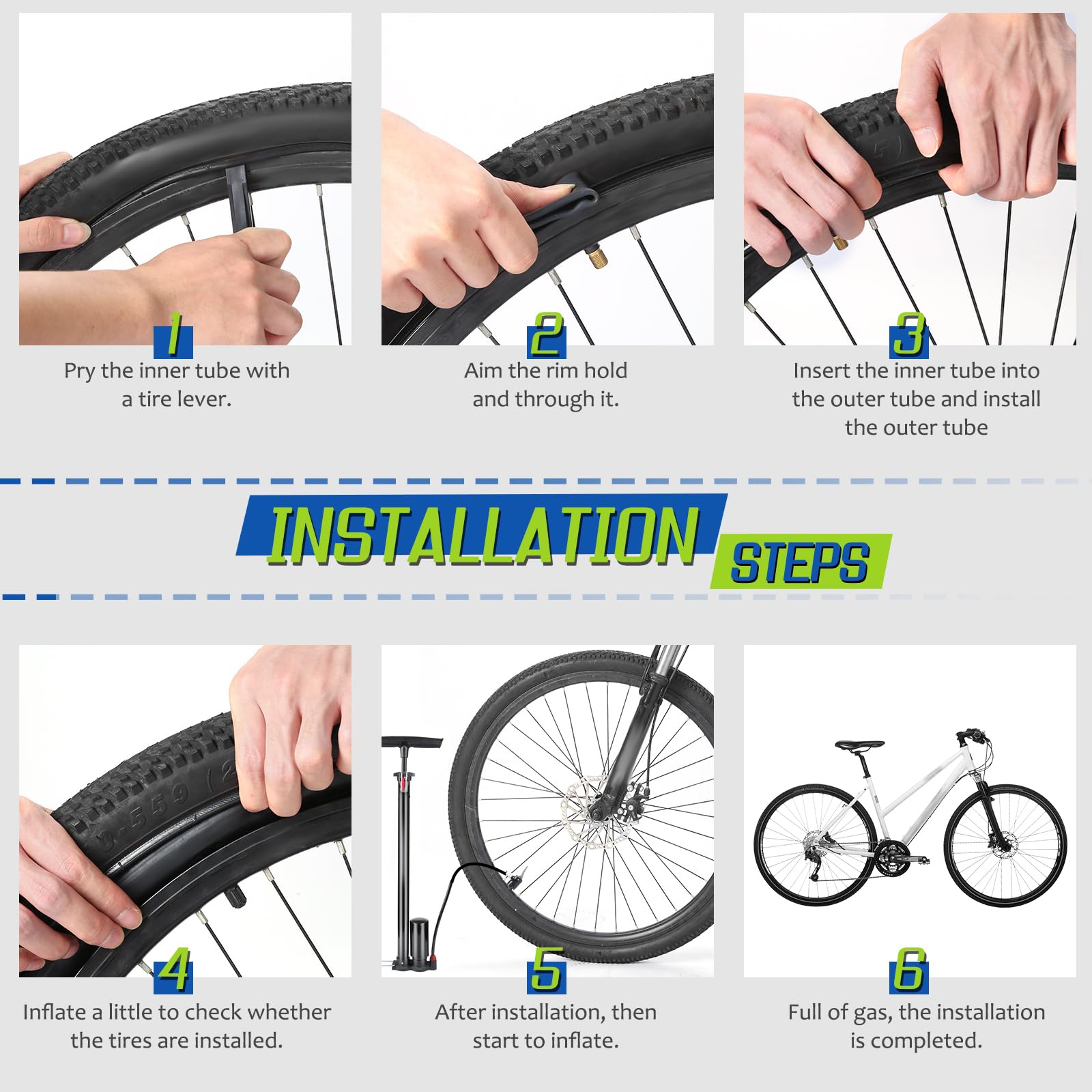 1
Pry the inner tube with a tire lever.

2
Aim the rim hold and through it.

3
Insert the inner tube into the outer tube and install the outer tube

INSTALLATION STEPS

4
Inflate a little to check whether the tires are installed.

5
After installation, then start to inflate.

6
Full of gas, the installation is completed.