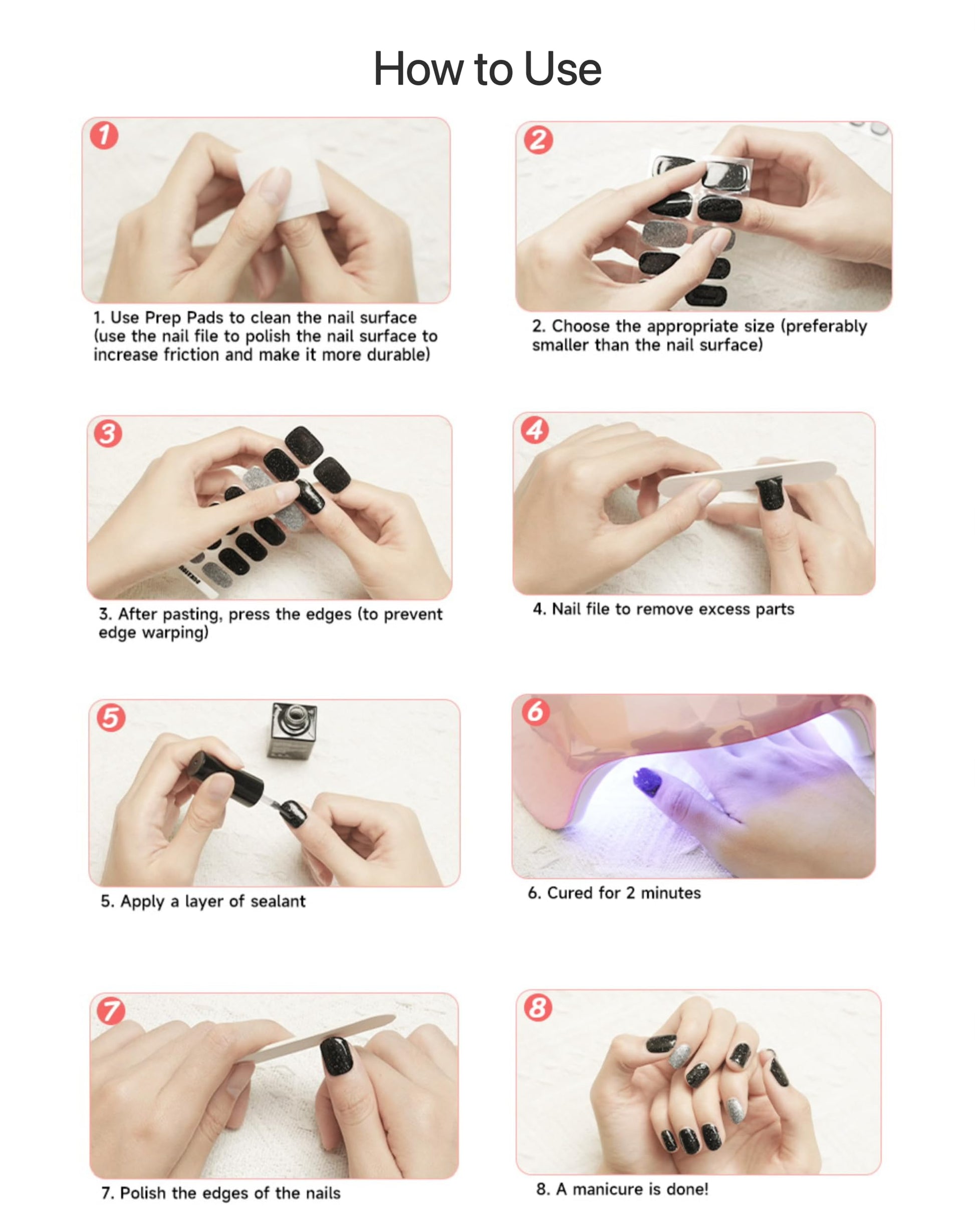 How to Use

1

1. Use Prep Pads to clean the nail surface (use the nail file to polish the nail surface to increase friction and make it more durable)

2

2. Choose the appropriate size (preferably smaller than the nail surface)

3

3. After pasting, press the edges (to prevent edge warping)

4

4. Nail file to remove excess parts

5

5. Apply a layer of sealant

6

6. Cured for 2 minutes

7

7. Polish the edges of the nails

8

8. A manicure is done!