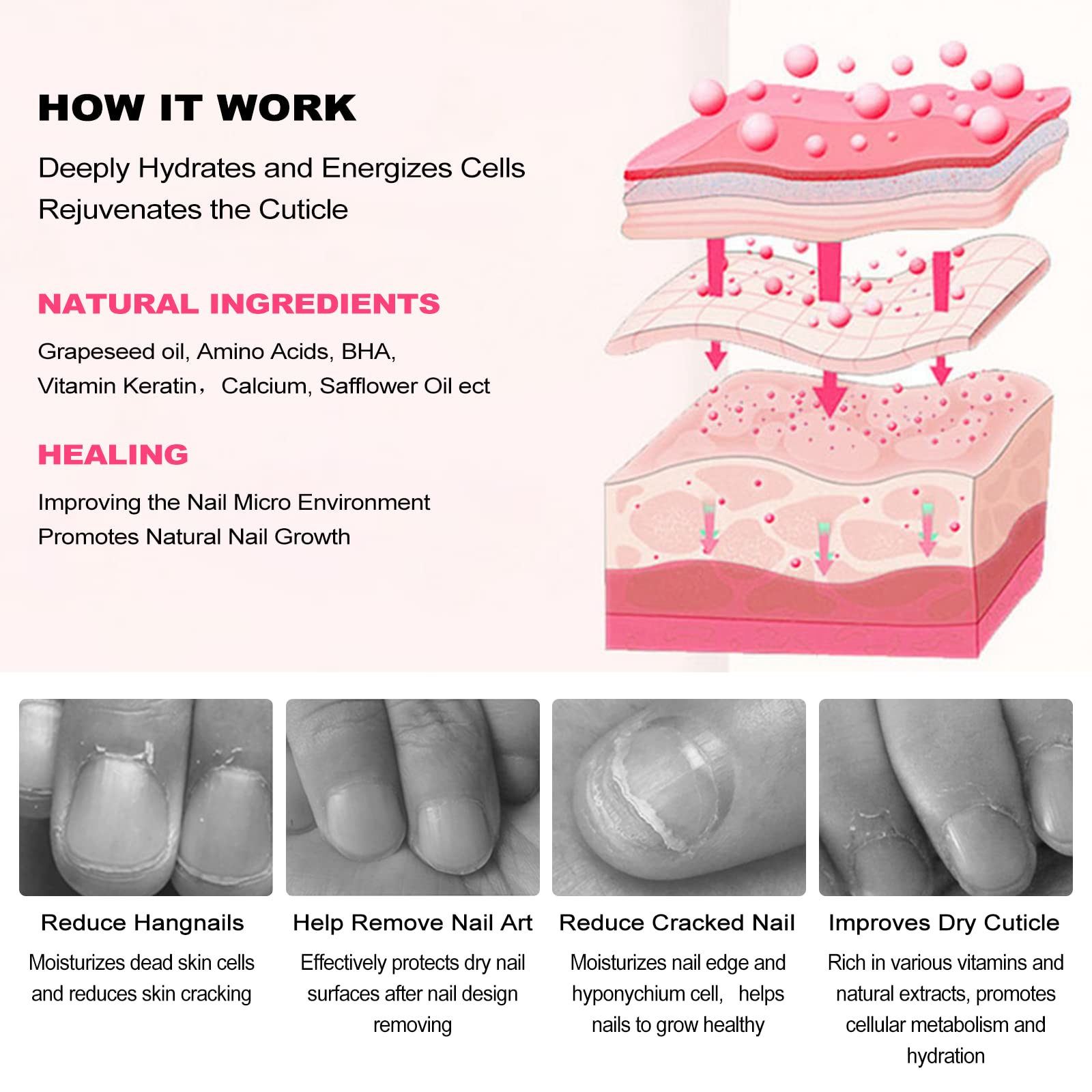 HOW IT WORK

Deeply Hydrates and Energizes Cells
Rejuvenates the Cuticle

NATURAL INGREDIENTS

Grapeseed oil, Amino Acids, BHA,
Vitamin Keratin， Calcium, Safflower Oil ect

HEALING

Improving the Nail Micro Environment
Promotes Natural Nail Growth

Reduce Hangnails

Moisturizes dead skin cells and reduces skin cracking

Help Remove Nail Art

Effectively protects dry nail surfaces after nail design removing

Reduce Cracked Nail

Moisturizes nail edge and hyponychium cell, helps nails to grow healthy

Improves Dry Cuticle

Rich in various vitamins and natural extracts, promotes cellular metabolism and hydration