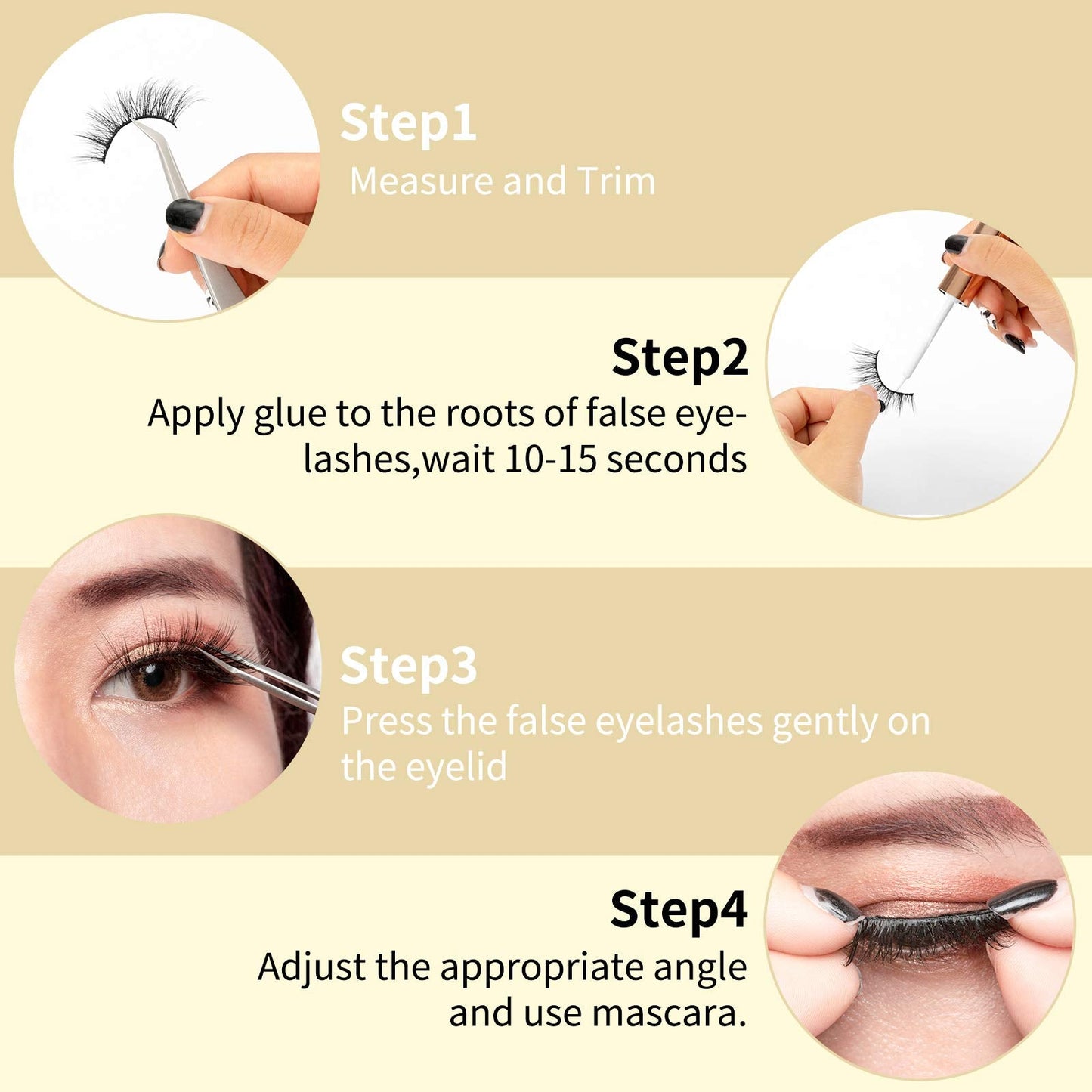 Step1
Measure and Trim

Step2
Apply glue to the roots of false eyelashes,wait 10-15 seconds

Step3
Press the false eyelashes gently on the eyelid

Step4
Adjust the appropriate angle and use mascara.