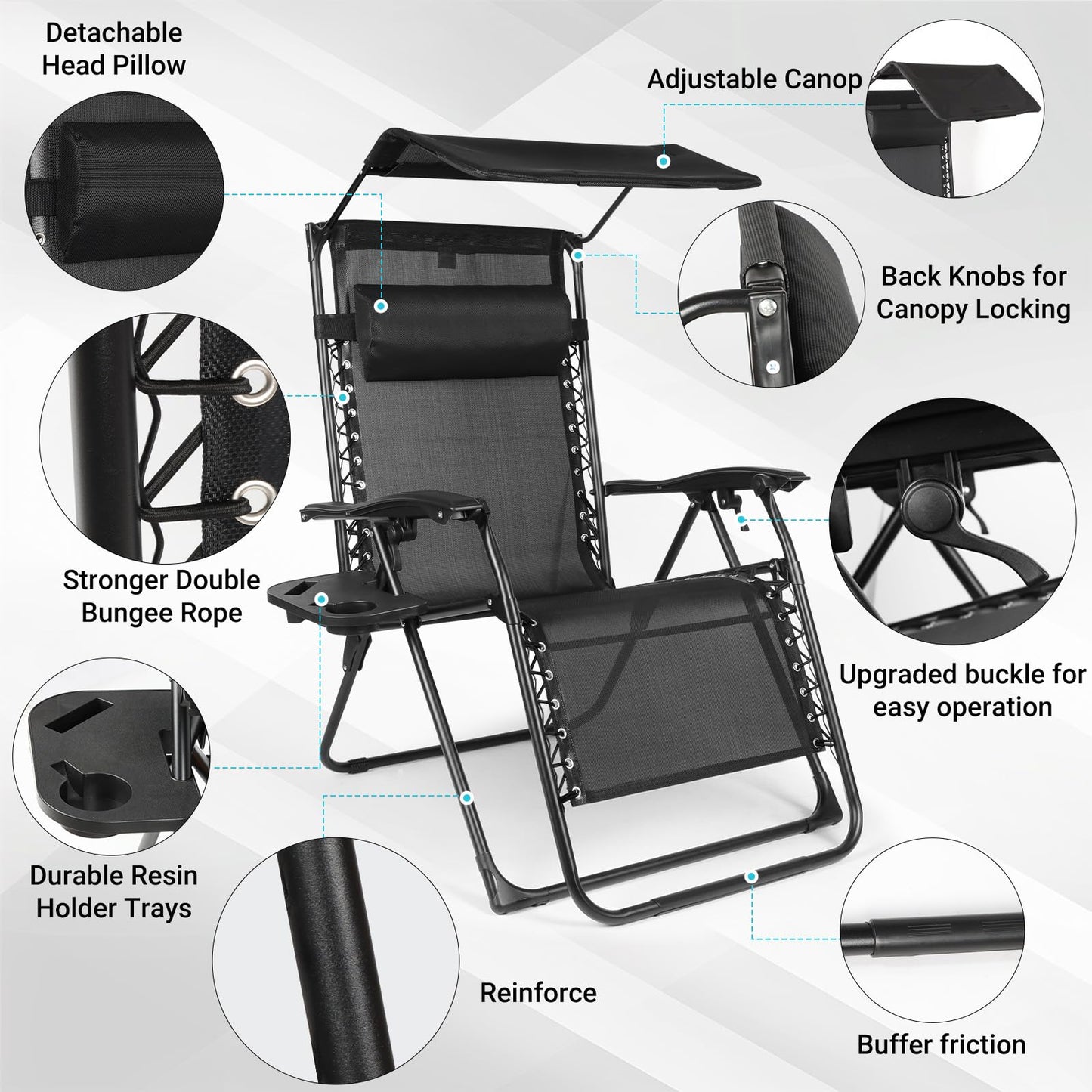 Detachable Head Pillow

Adjustable Canop

Back Knobs for Canopy Locking

Stronger Double Bungee Rope

Upgraded buckle for easy operation

Durable Resin Holder Trays

Reinforce

Buffer friction