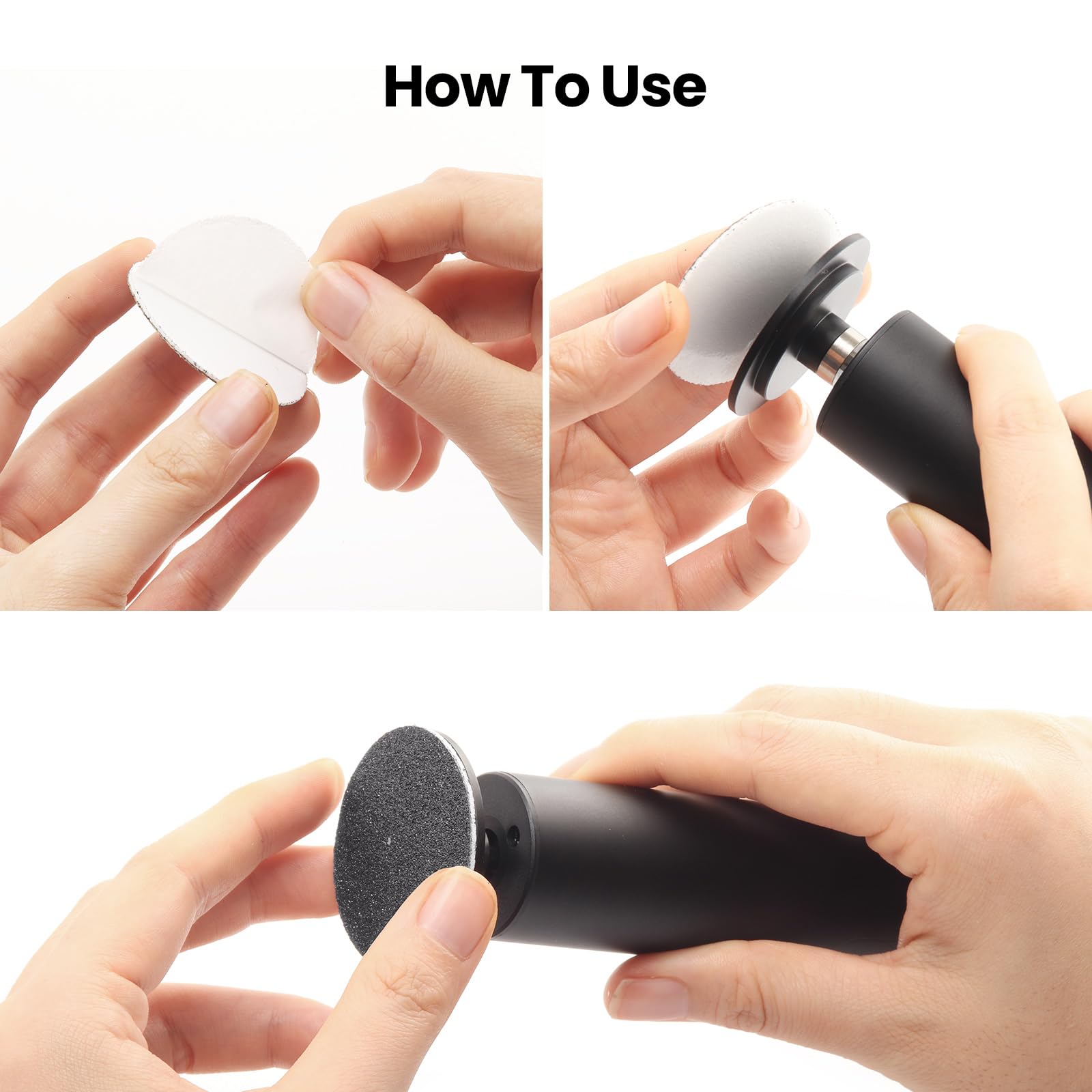 How To Use