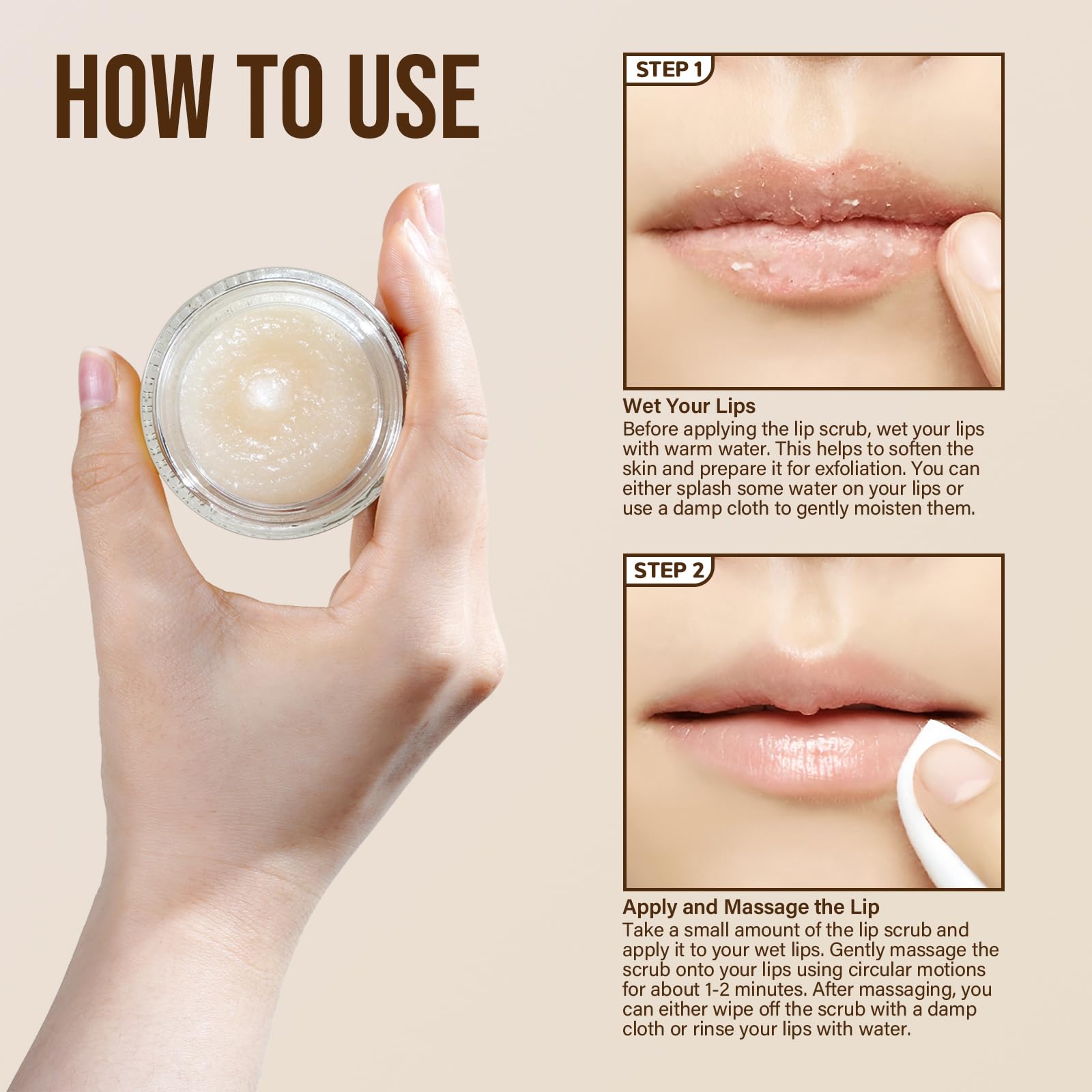 HOW TO USE

STEP 1

Wet Your Lips
Before applying the lip scrub, wet your lips with warm water. This helps to soften the skin and prepare it for exfoliation. You can either splash some water on your lips or use a damp cloth to gently moisten them.

STEP 2

Apply and Massage the Lip
Take a small amount of the lip scrub and apply it to your wet lips. Gently massage the scrub onto your lips using circular motions for about 1-2 minutes. After massaging, you can either wipe off the scrub with a damp cloth or rinse your lips with water.