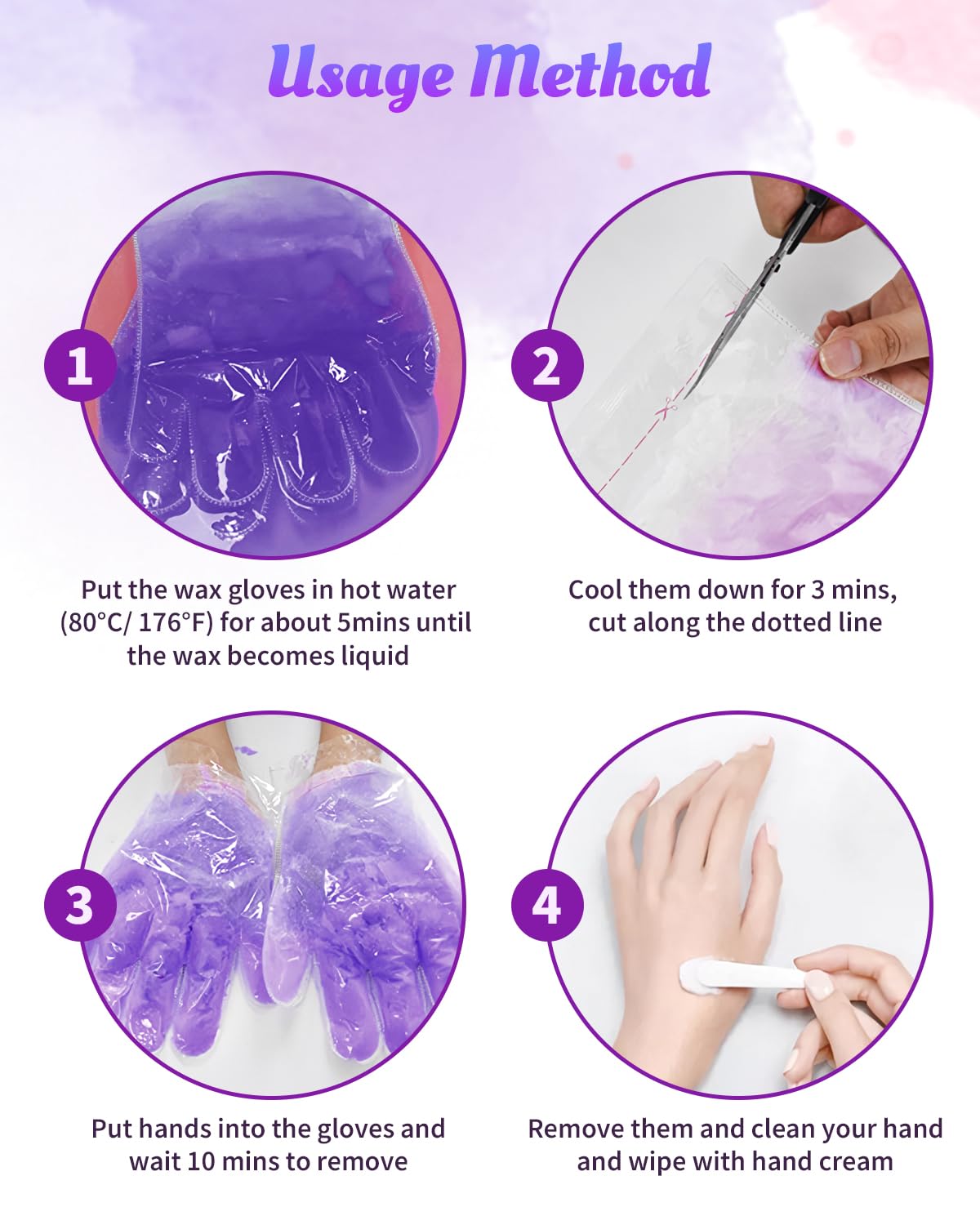 Usage Method

1

Put the wax gloves in hot water (80°C/ 176°F) for about 5mins until the wax becomes liquid

2

Cool them down for 3 mins, cut along the dotted line

3

Put hands into the gloves and wait 10 mins to remove

4

Remove them and clean your hand and wipe with hand cream