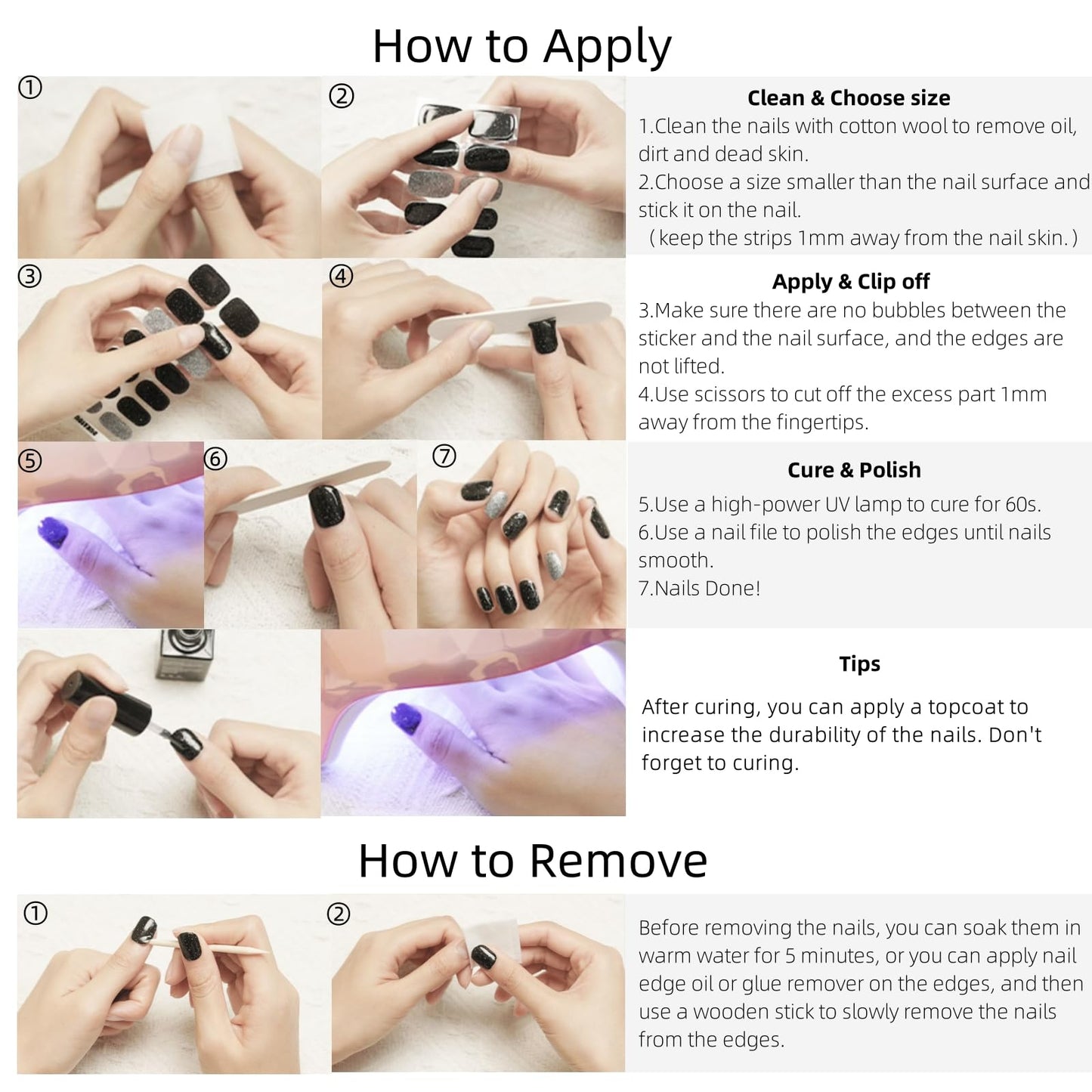 How to Apply

①

②

Clean & Choose size

1.Clean the nails with cotton wool to remove oil, dirt and dead skin.

2.Choose a size smaller than the nail surface and stick it on the nail.
（keep the strips 1mm away from the nail skin.）

③

④

Apply & Clip off

3.Make sure there are no bubbles between the sticker and the nail surface, and the edges are not lifted.

4.Use scissors to cut off the excess part 1mm away from the fingertips.

⑤

⑥

⑦

Cure & Polish

5.Use a high-power UV lamp to cure for 60s.

6.Use a nail file to polish the edges until nails smooth.

7.Nails Done!

Tips

After curing, you can apply a topcoat to increase the durability of the nails. Don't forget to curing.

How to Remove

①

②

Before removing the nails, you can soak them in warm water for 5 minutes, or you can apply nail edge oil or glue remover on the edges, and then use a wooden stick to slowly remove the nails from the edges.