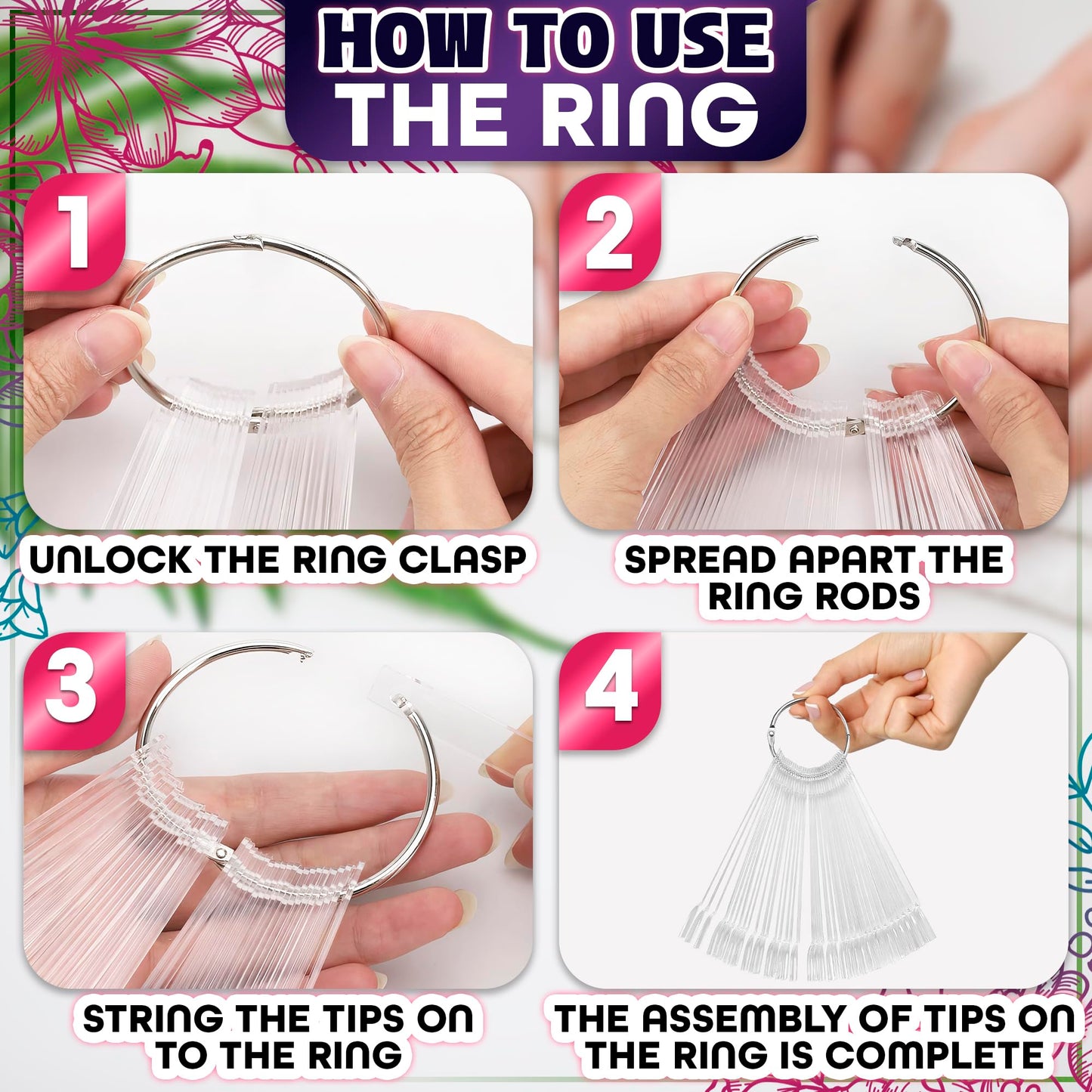 HOW TO USE THE RING

1

UNLOCK THE RING CLASP

2

SPREAD APART THE RING RODS

3

STRING THE TIPS ON TO THE RING

4

THE ASSEMBLY OF TIPS ON THE RING IS COMPLETE