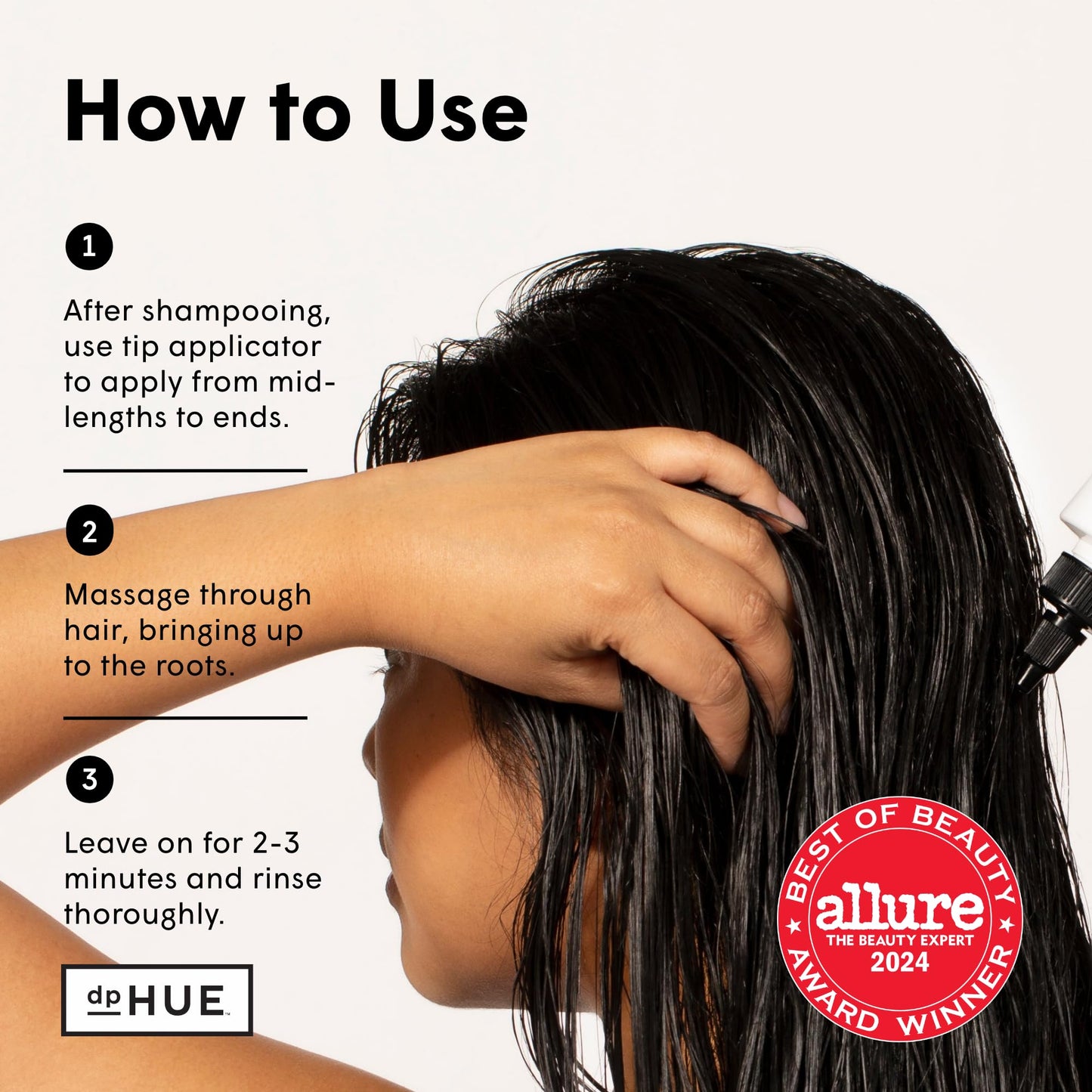 How to Use

1

After shampooing, use tip applicator to apply from mid-lengths to ends.

2

Massage through hair, bringing up to the roots.

3

Leave on for 2-3 minutes and rinse thoroughly.

dp HUE™

BEST OF BEAUTY
allure
THE BEAUTY EXPERT
2024
AWARD WINNER